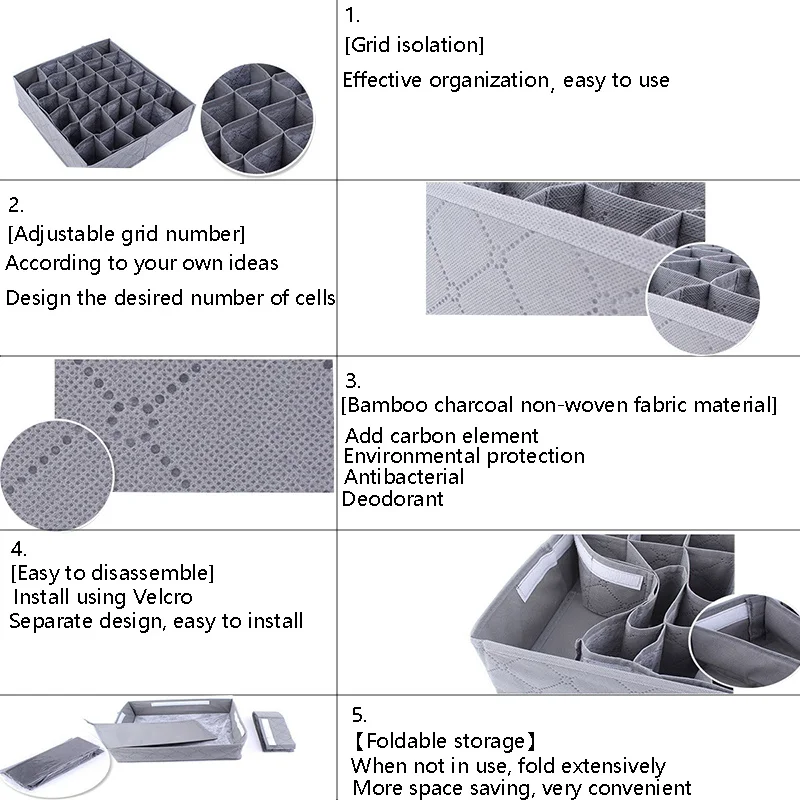 1.
[Grid isolation]
Effective organization, easy to use

2.
[Adjustable grid number]
According to your own ideas
Design the desired number of cells

3.
[Bamboo charcoal non-woven fabric material]
Add carbon element
Environmental protection
Antibacterial
Deodorant

4.
[Easy to disassemble]
Install using Velcro
Separate design, easy to install

5.
【Foldable storage】
When not in use, fold extensively
More space saving, very convenient