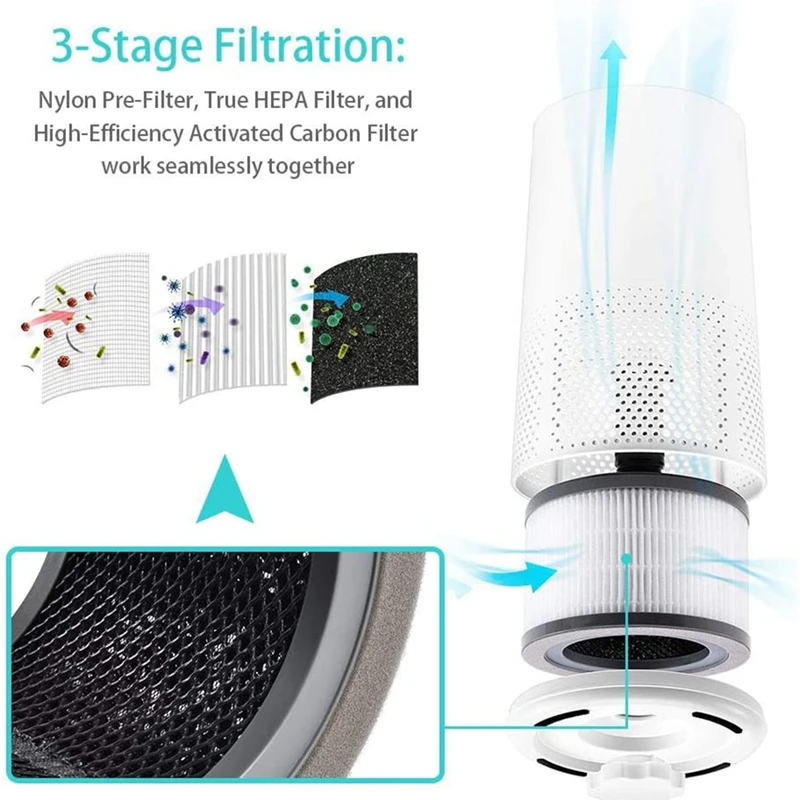 3-Stage Filtration:

Nylon Pre-Filter, True HEPA Filter, and High-Efficiency Activated Carbon Filter work seamlessly together