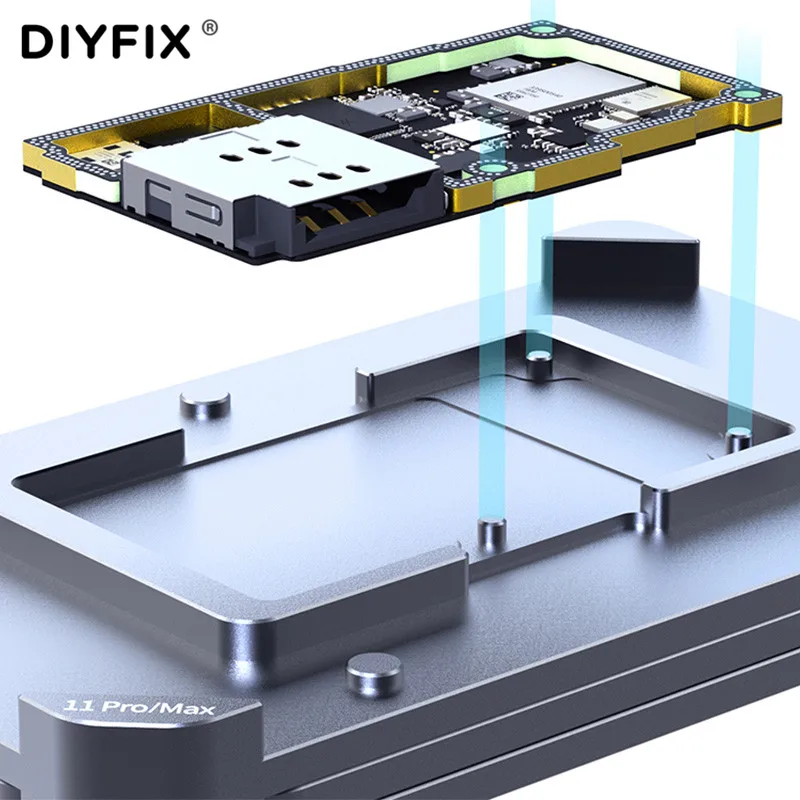 DIYFIX®

11 Pro/Max