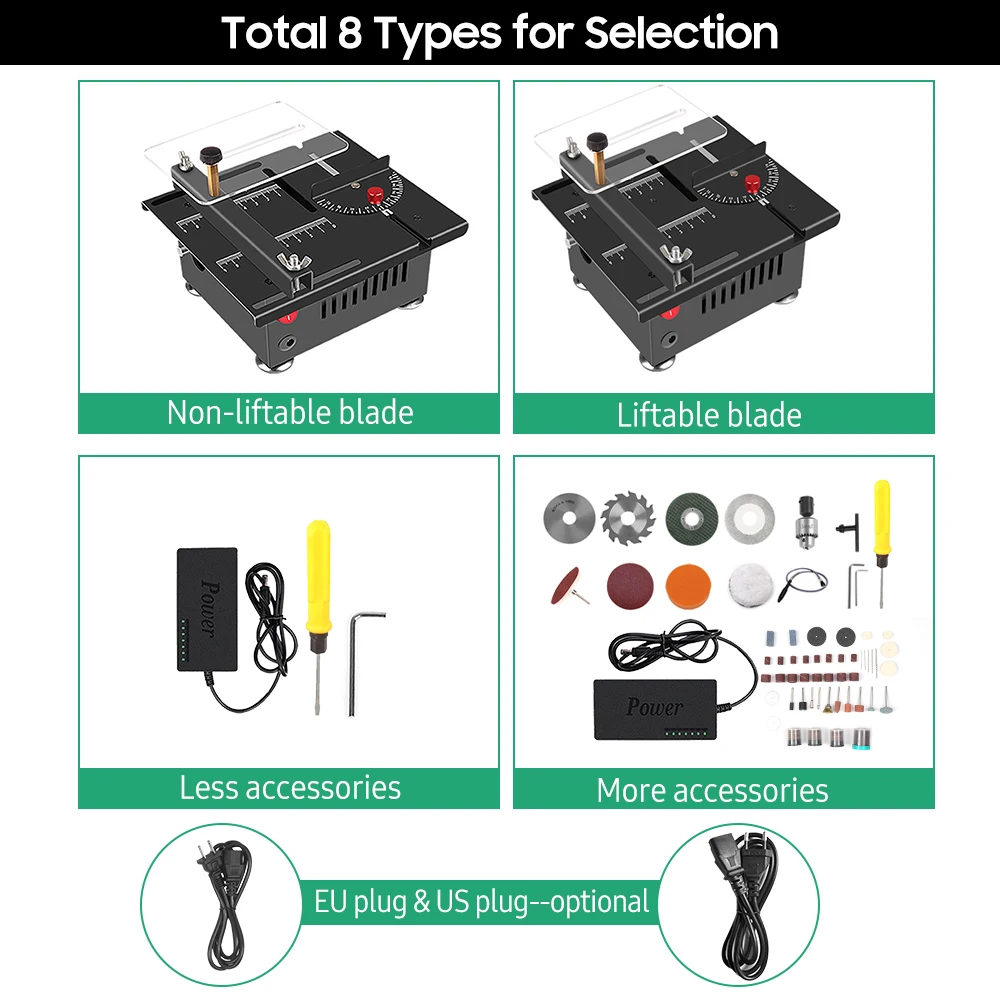 Total 8 Types for Selection

Non-liftable blade

Liftable blade

Power

Less accessories

Power

More accessories

EU plug & US plug--optional