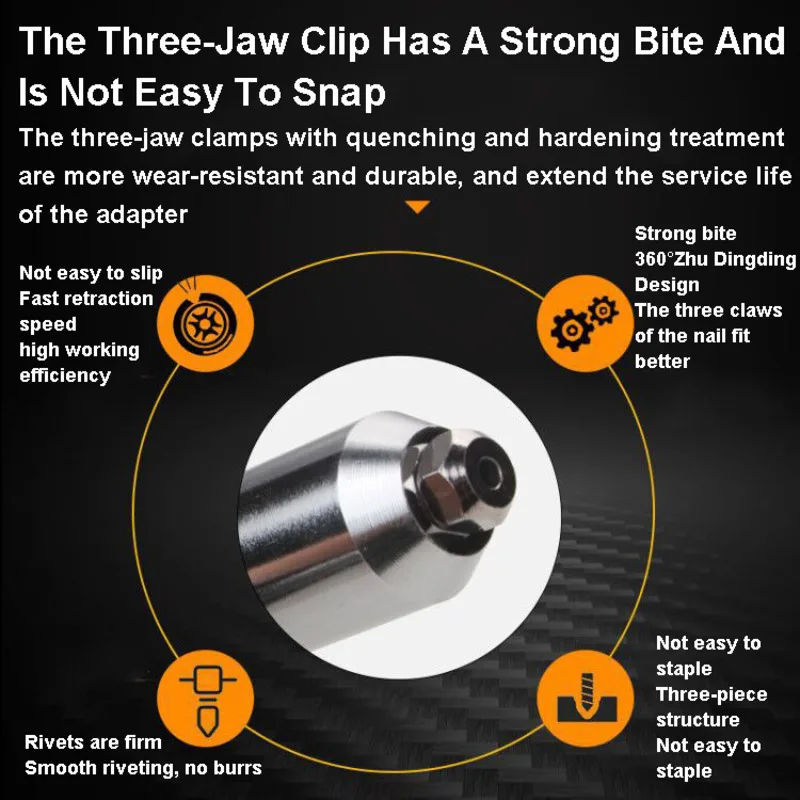 The Three-Jaw Clip Has A Strong Bite And Is Not Easy To Snap

The three-jaw clamps with quenching and hardening treatment are more wear-resistant and durable, and extend the service life of the adapter

Not easy to slip
Fast retraction speed
high working efficiency

Strong bite
360°Zhu Dingding Design
The three claws of the nail fit better

Rivets are firm
Smooth riveting, no burrs

Not easy to staple
Three-piece structure
Not easy to staple