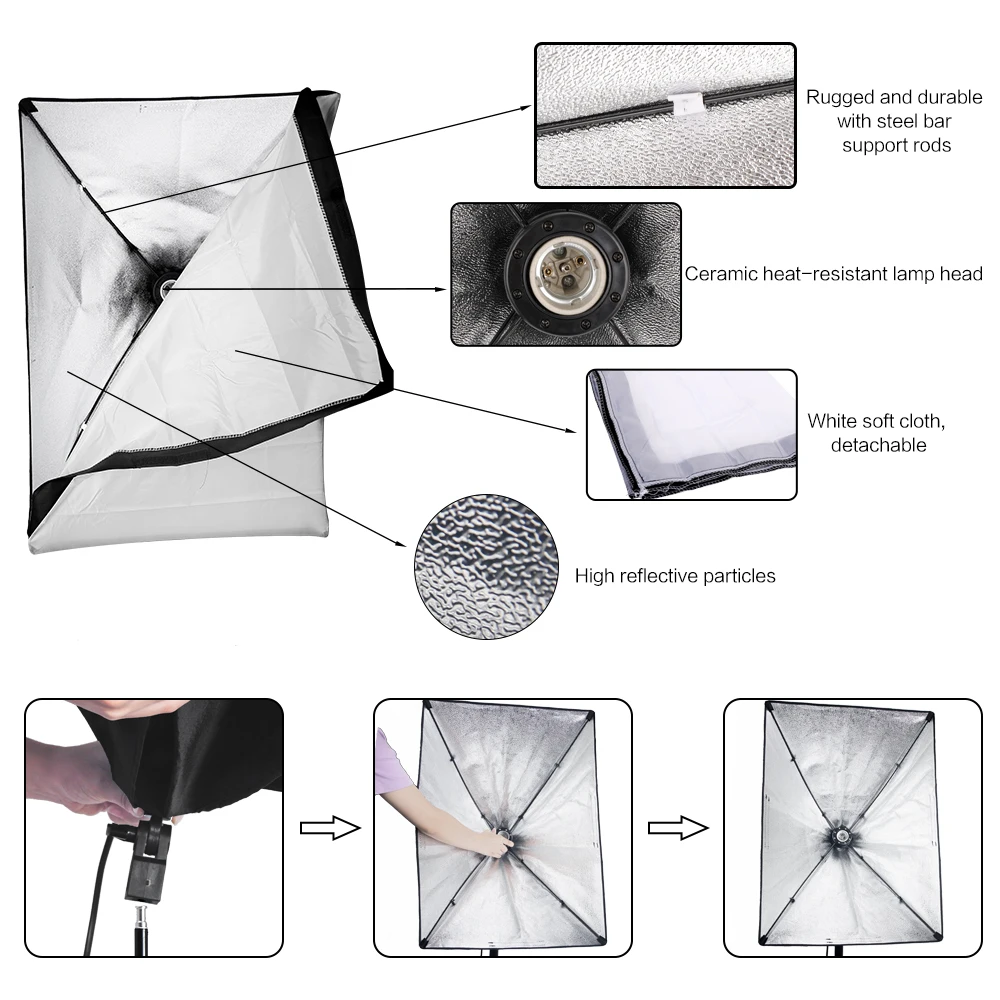 Rugged and durable with steel bar support rods

Ceramic heat-resistant lamp head

White soft cloth, detachable

High reflective particles