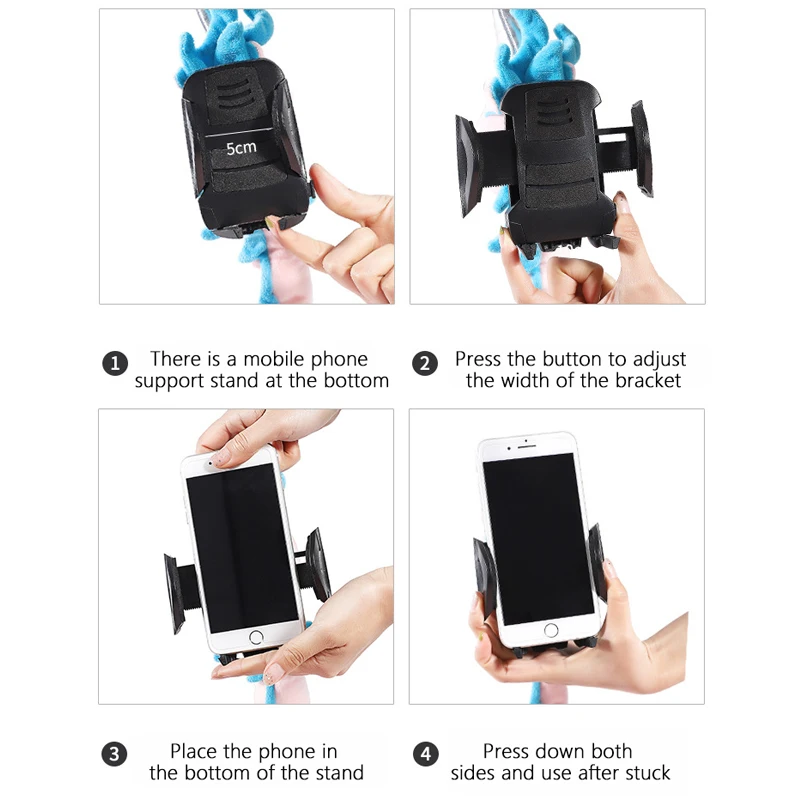 5cm

1 There is a mobile phone support stand at the bottom

2 Press the button to adjust the width of the bracket

3 Place the phone in the bottom of the stand

4 Press down both sides and use after stuck