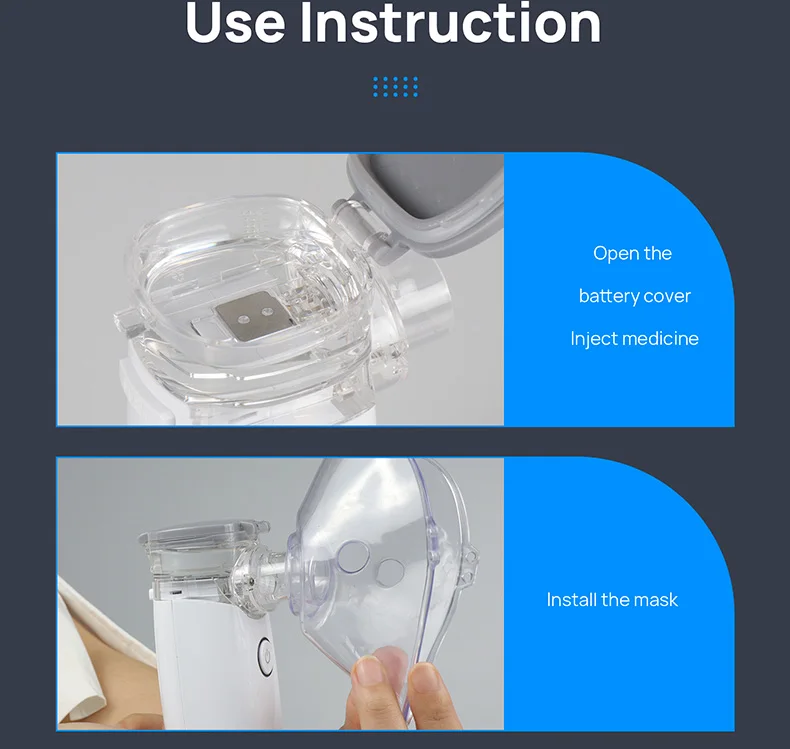 Use Instruction

Open the

battery cover

Inject medicine

Install the mask