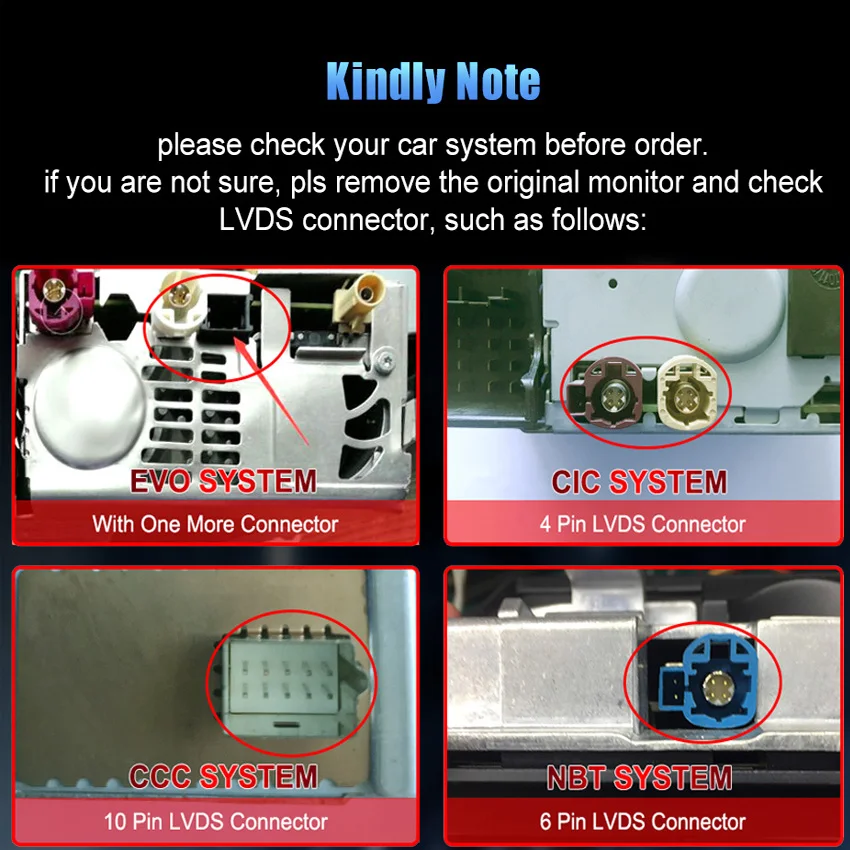 Kindly Note

please check your car system before order.
if you are not sure, pls remove the original monitor and check LVDS connector, such as follows:

EVO SYSTEM
With One More Connector

CIC SYSTEM
4 Pin LVDS Connector

CCC SYSTEM
10 Pin LVDS Connector

NBT SYSTEM
6 Pin LVDS Connector