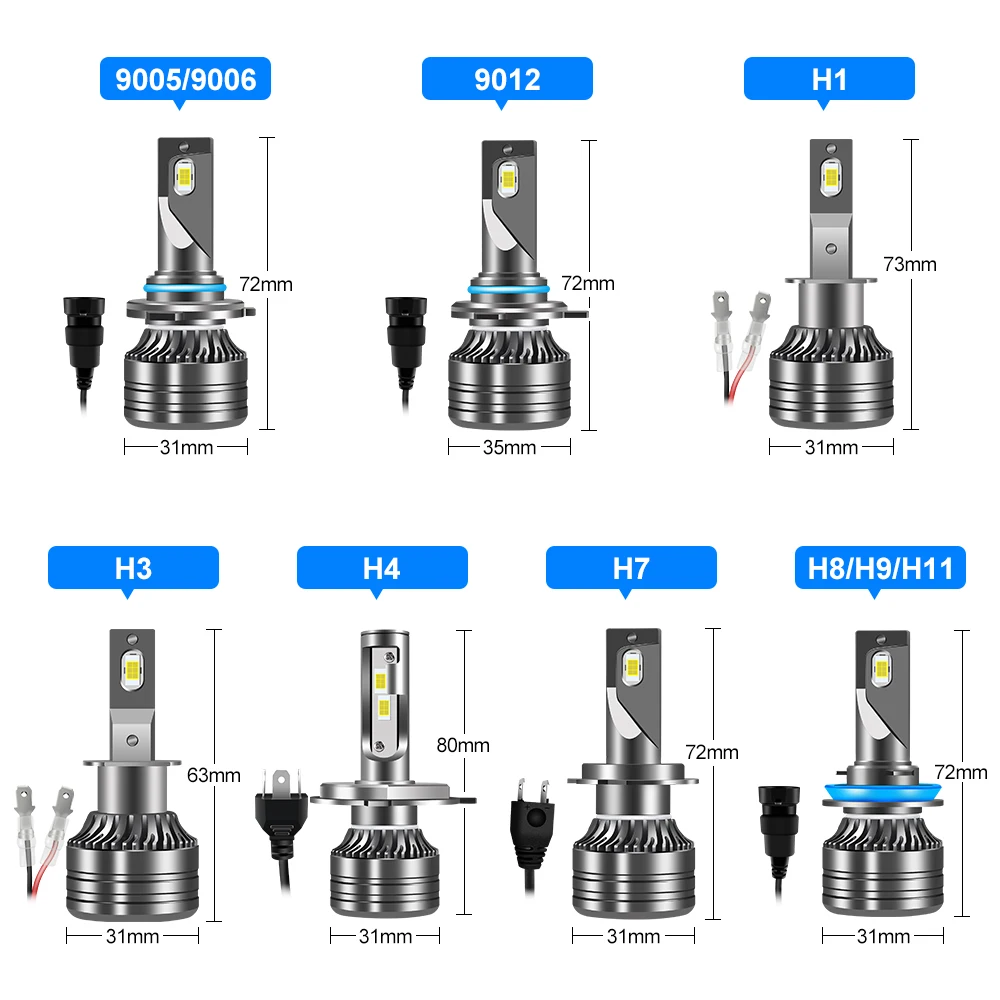 9005/9006

72mm

31mm

9012

72mm

35mm

H1

73mm

31mm

H3

63mm

31mm

H4

80mm

31mm

H7

72mm

31mm

H8/H9/H11

72mm

31mm