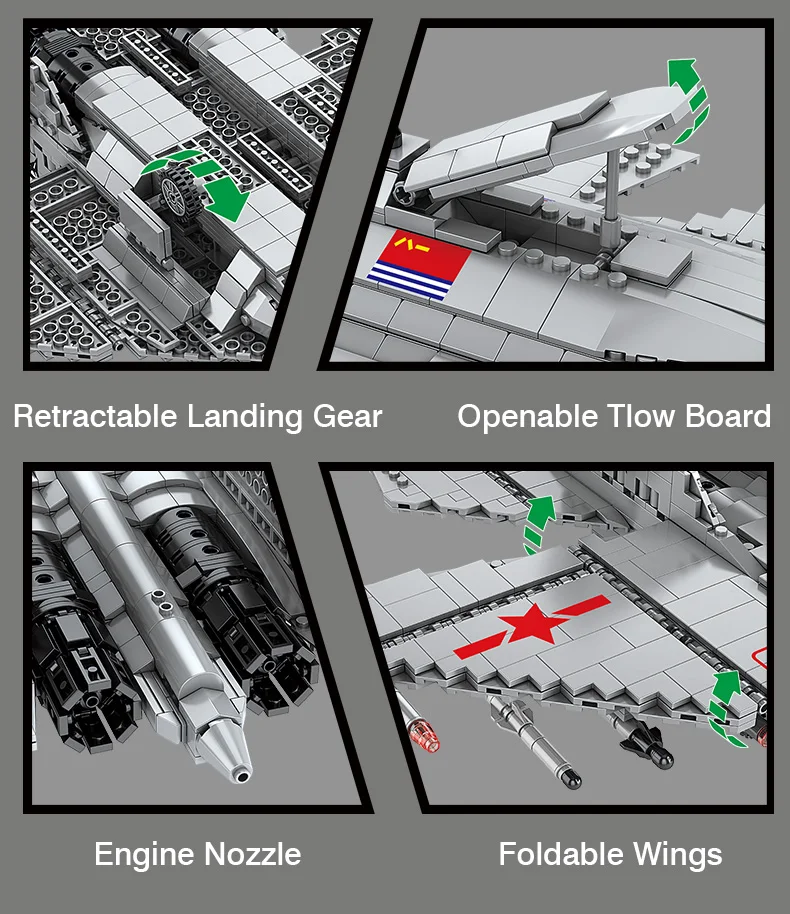 Retractable Landing Gear

Openable Tlow Board

Engine Nozzle

Foldable Wings