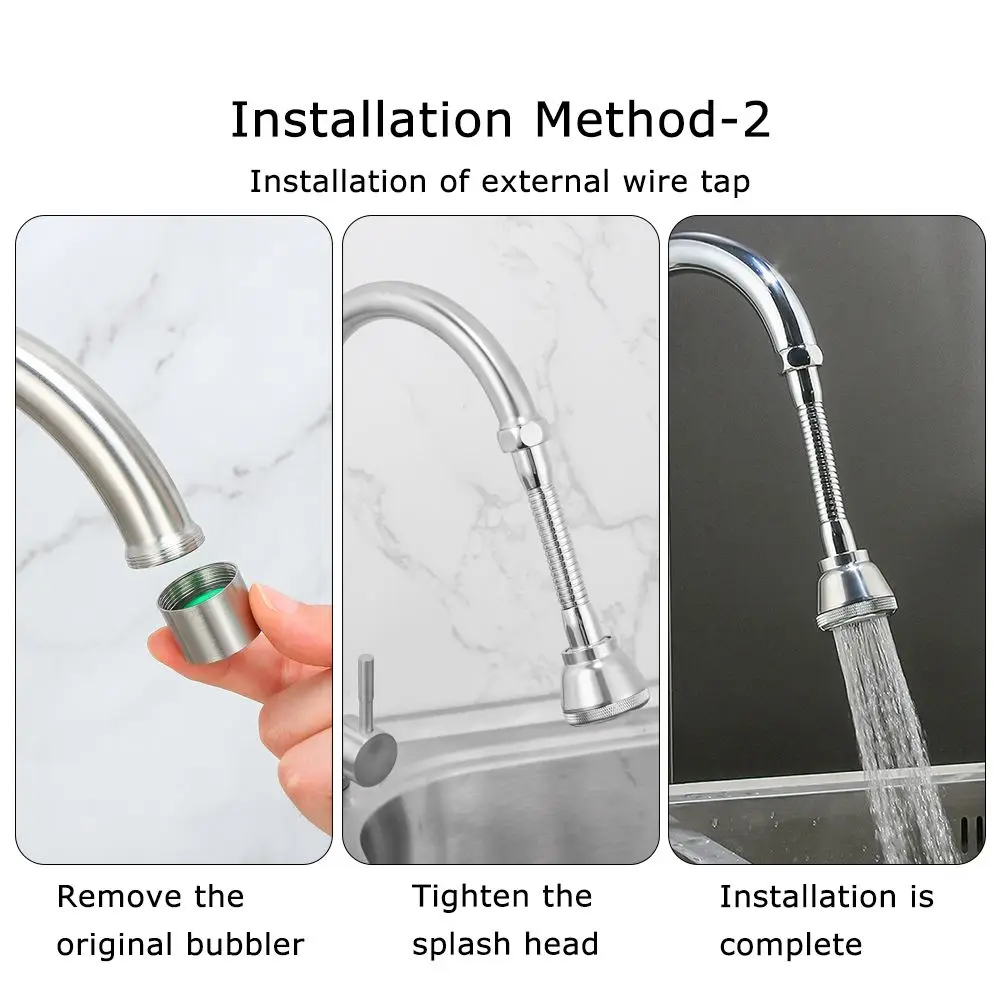 Installation Method-2

Installation of external wire tap

Remove the original bubbler

Tighten the splash head

Installation is complete