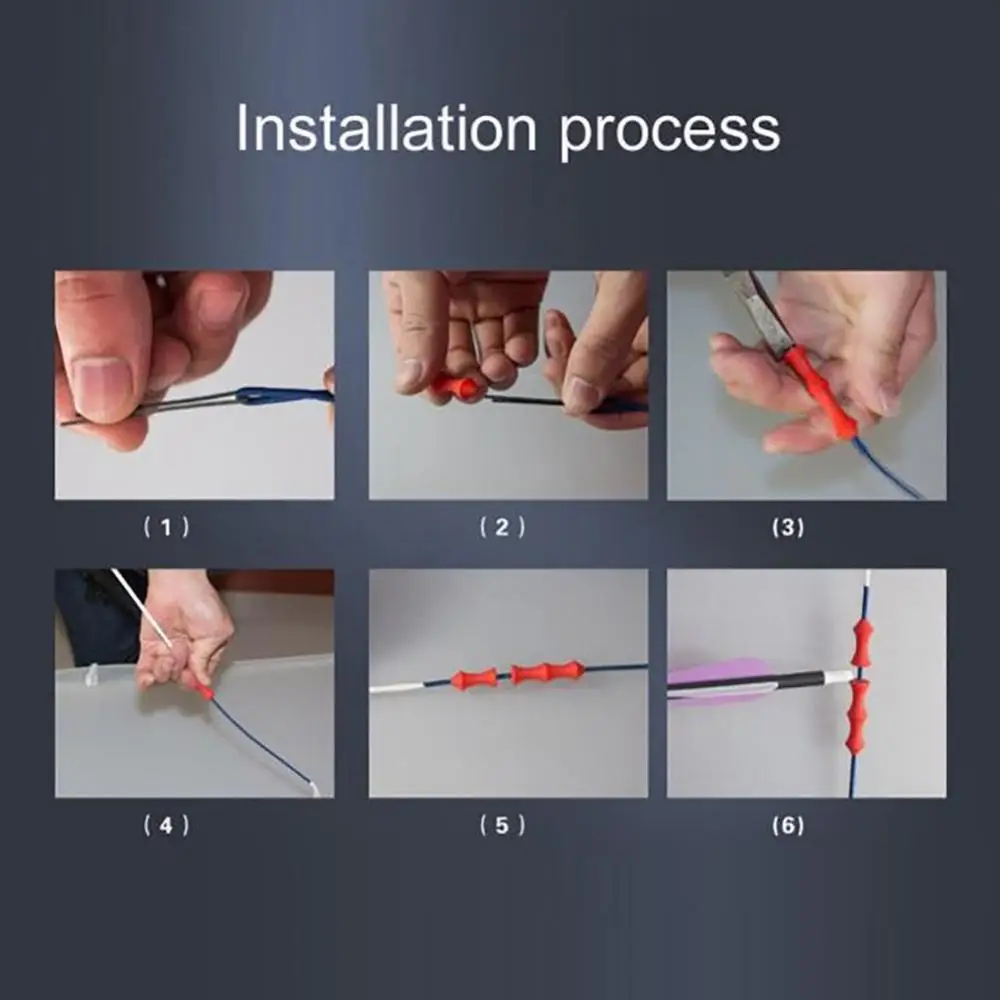 Installation process

( 1 )

( 2 )

(3)

( 4 )

( 5 )

(6)