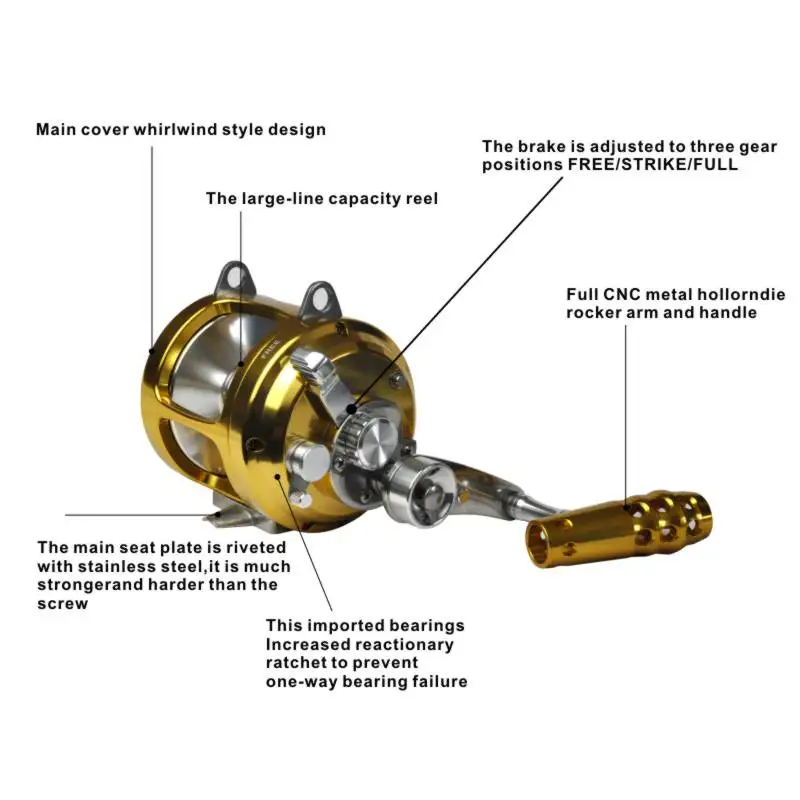 Main cover whirlwind style design

The brake is adjusted to three gear positions FREE/STRIKE/FULL

The large-line capacity reel

Full CNC metal hollorndie rocker arm and handle

FREE

The main seat plate is riveted with stainless steel,it is much strongerand harder than the screw

This imported bearings Increased reactionary ratchet to prevent one-way bearing failure