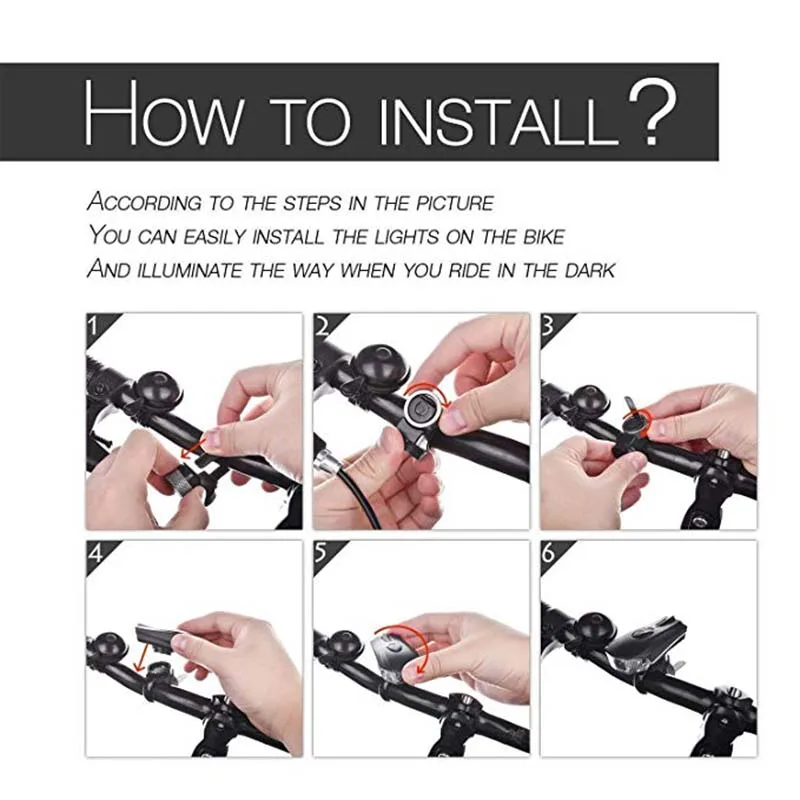 HOW TO INSTALL?

ACCORDING TO THE STEPS IN THE PICTURE
YOU CAN EASILY INSTALL THE LIGHTS ON THE BIKE
AND ILLUMINATE THE WAY WHEN YOU RIDE IN THE DARK

1

2

3

4

5

6