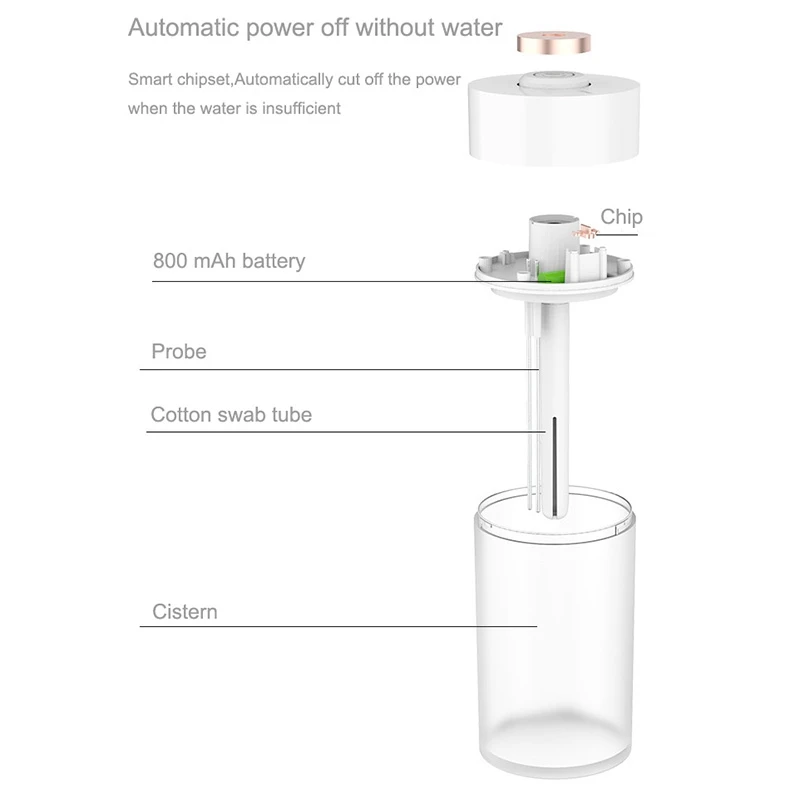 Automatic power off without water

Smart chipset,Automatically cut off the power when the water is insufficient

Chip

800 mAh battery

Probe

Cotton swab tube

Cistern