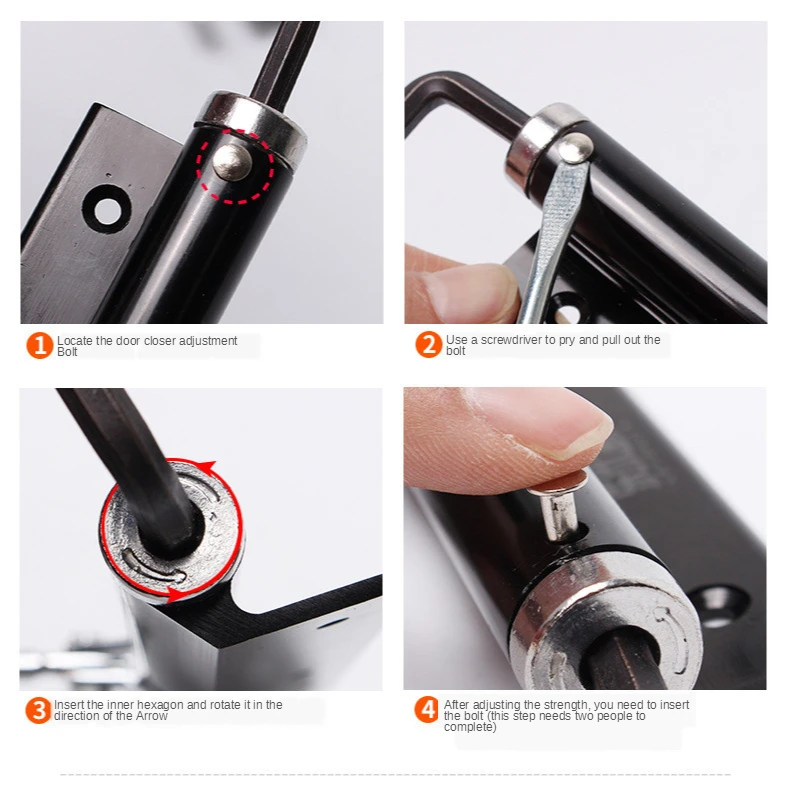 1 Locate the door closer adjustment Bolt

2 Use a screwdriver to pry and pull out the bolt

3 Insert the inner hexagon and rotate it in the direction of the Arrow

4 After adjusting the strength, you need to insert the bolt (this step needs two people to complete)