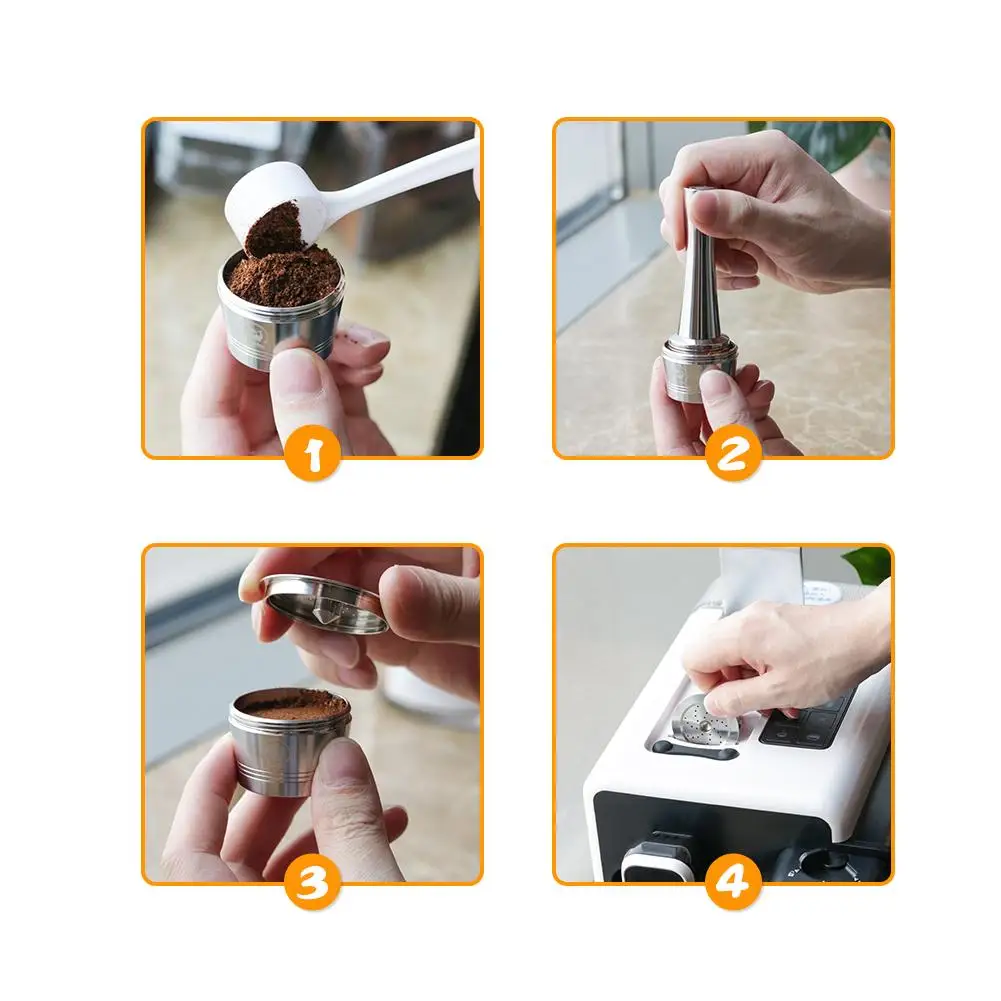 1

2

3

4