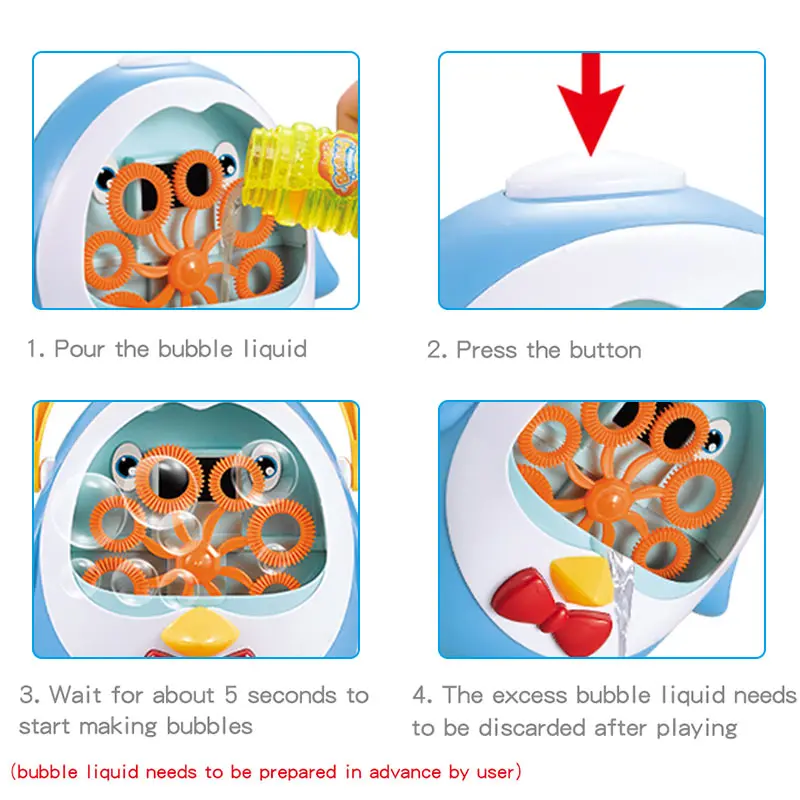 1. Pour the bubble liquid

2. Press the button

3. Wait for about 5 seconds to start making bubbles

4. The excess bubble liquid needs to be discarded after playing

(bubble liquid needs to be prepared in advance by user)