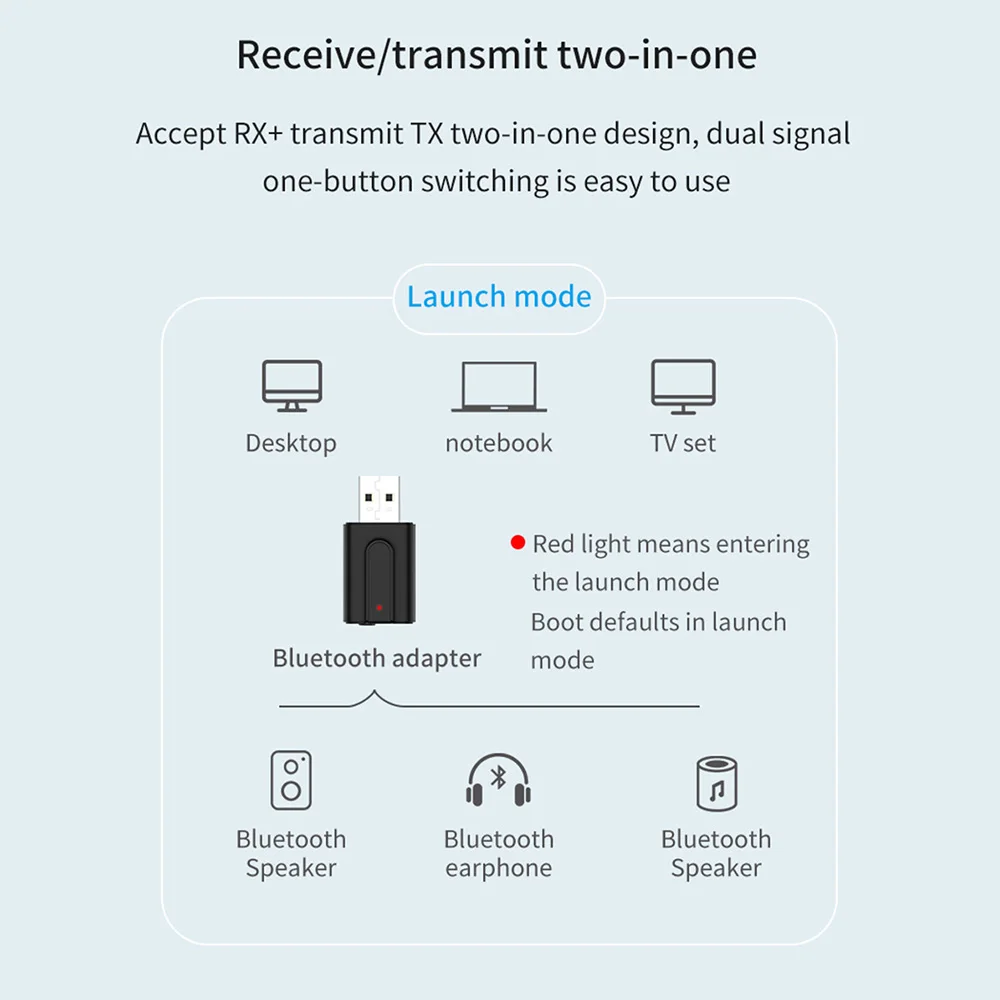 Receive/transmit two-in-one

Accept RX+ transmit TX two-in-one design, dual signal one-button switching is easy to use

Launch mode

Desktop

notebook

TV set

Bluetooth adapter

Red light means entering the launch mode
Boot defaults in launch mode

Bluetooth Speaker

Bluetooth earphone

Bluetooth Speaker