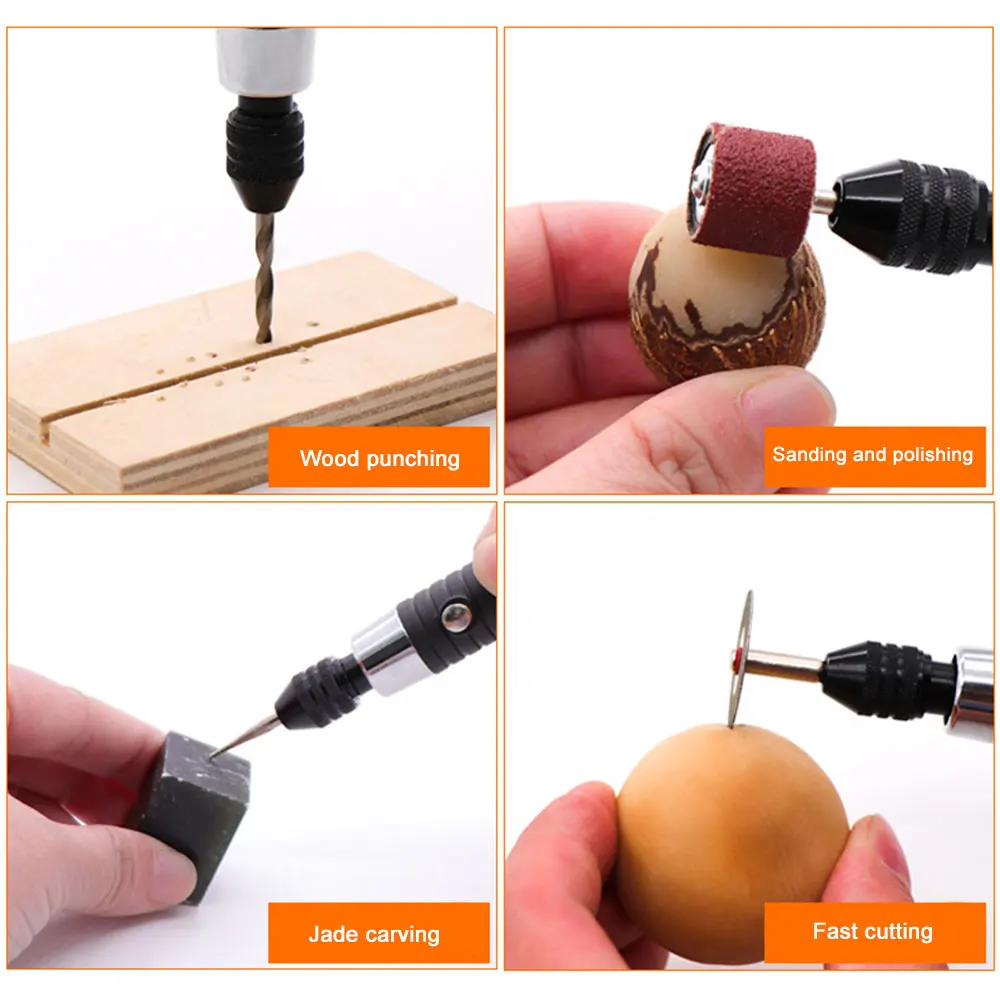 Wood punching

Sanding and polishing

Jade carving

Fast cutting