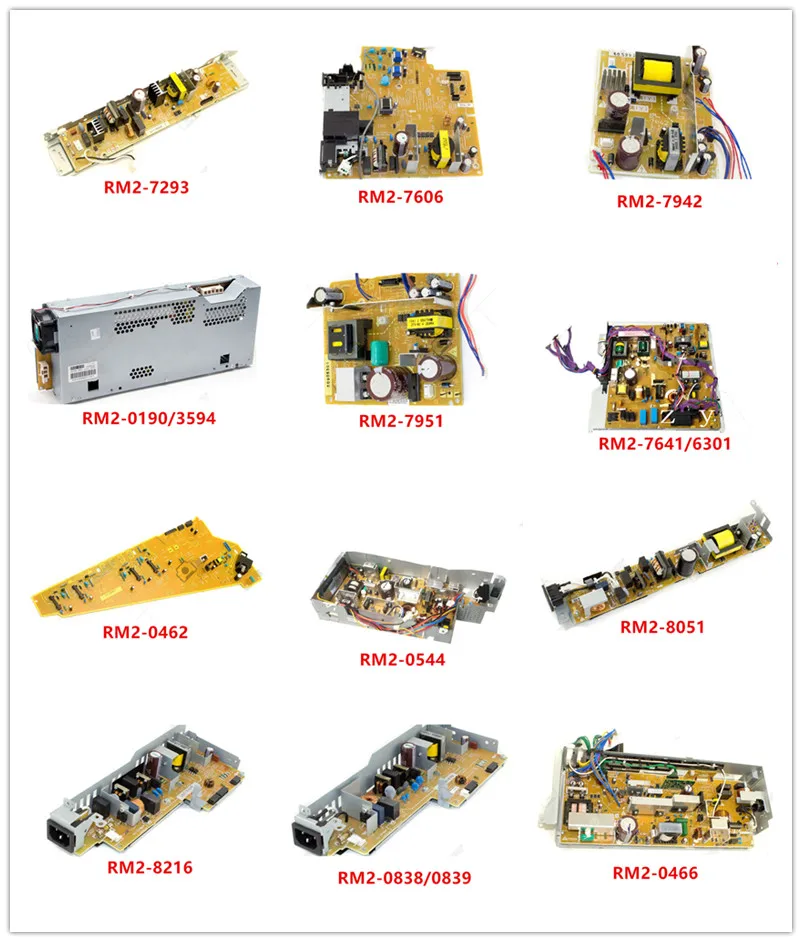 RM2-7293

RM2-7606

RM2-7942

RM2-0190/3594

RM2-7951

RM2-7641/6301

RM2-0462

RM2-0544

RM2-8051

RM2-8216

RM2-0838/0839

RM2-0466