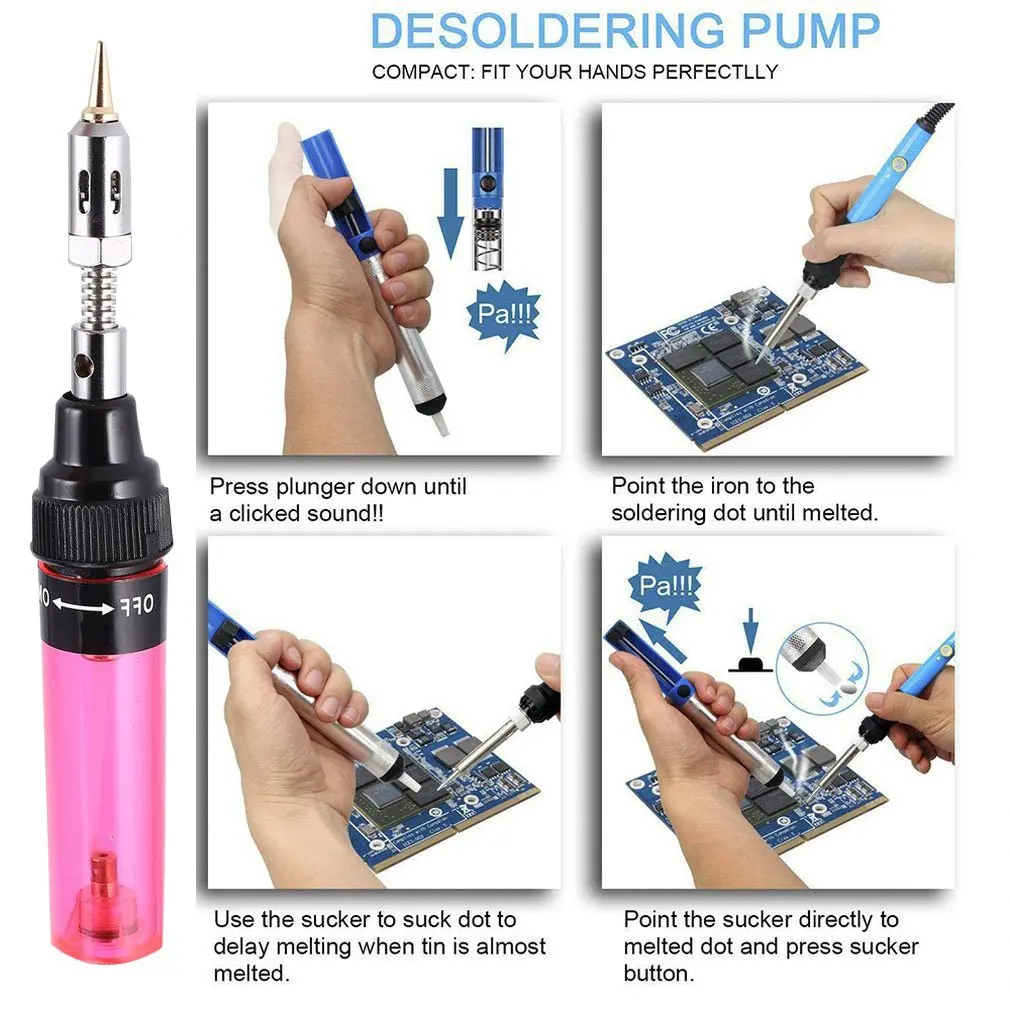 DESOLDERING PUMP
COMPACT: FIT YOUR HANDS PERFECTLLY

ON ⟷ OFF

Pa!!!

Press plunger down until a clicked sound!!

Point the iron to the soldering dot until melted.

Pa!!!

Use the sucker to suck dot to delay melting when tin is almost melted.

Point the sucker directly to melted dot and press sucker button.