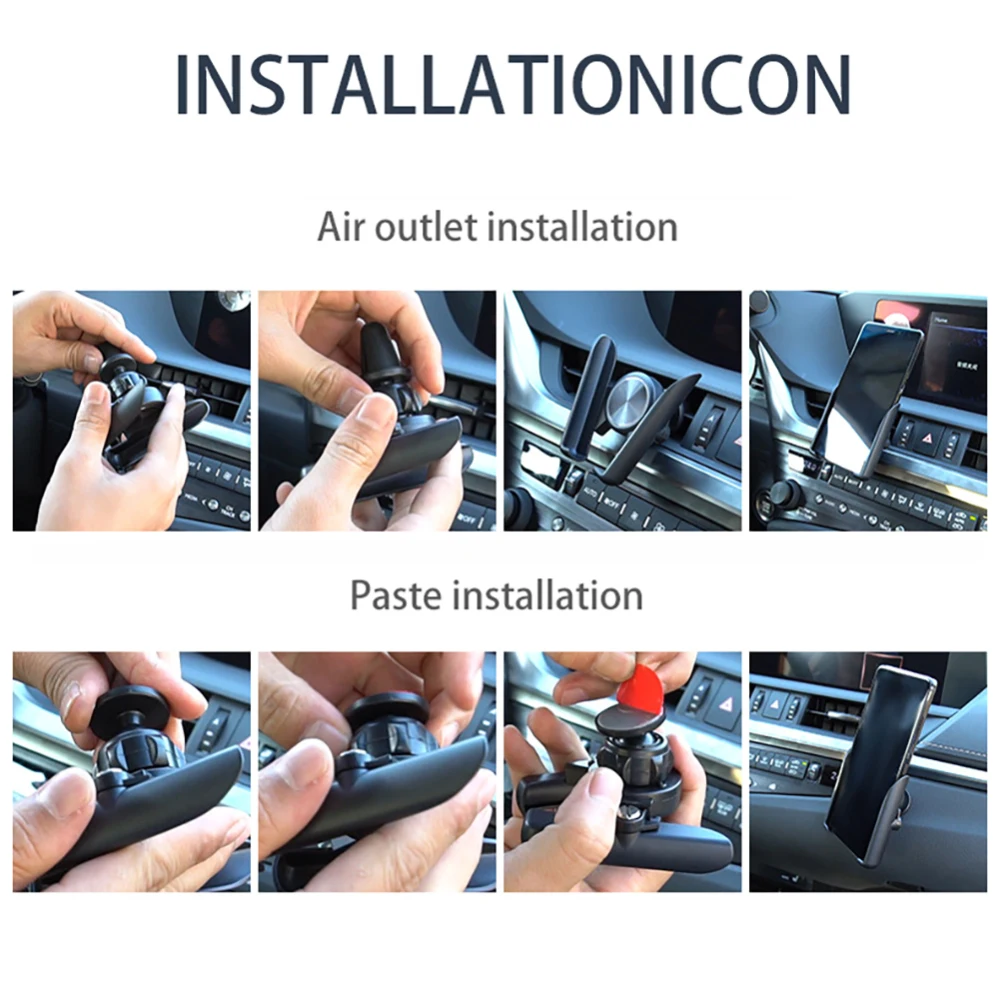 INSTALLATIONICON

Air outlet installation

Paste installation