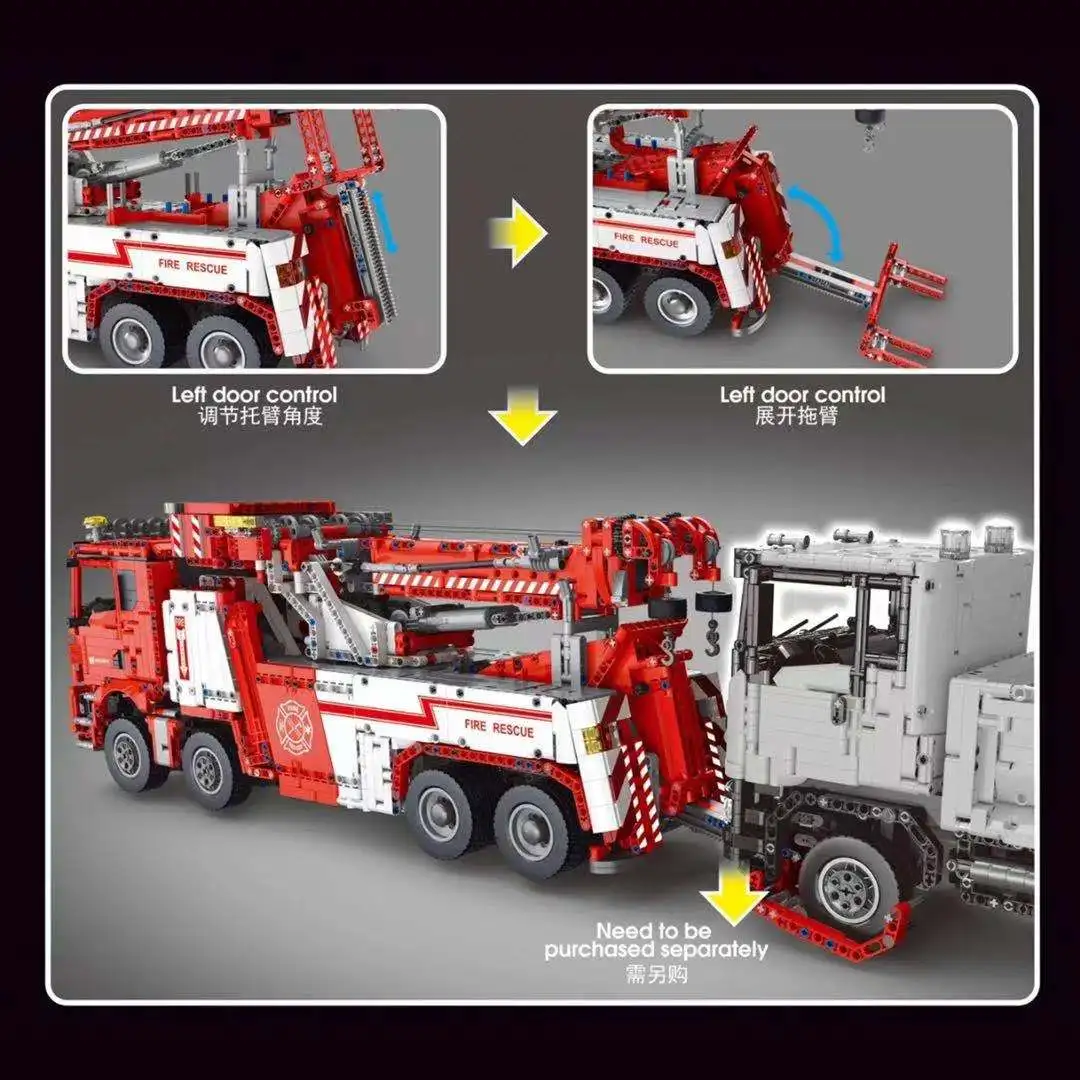 FIRE RESCUE

FIRE RESCUE

Left door control
调节托臂角度

Left door control
展开拖臂

FIRE RESCUE

Need to be purchased separately
需另购