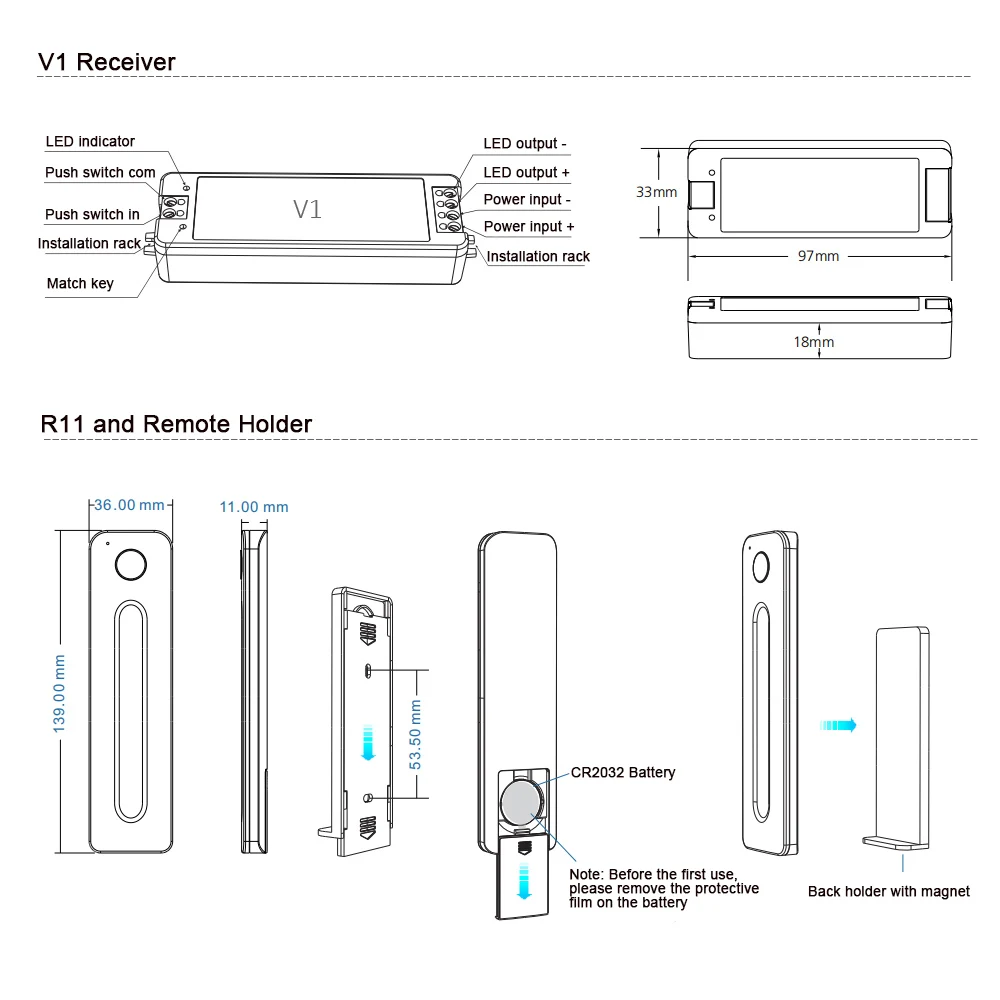 V1 Receiver

LED indicator
Push switch com
Push switch in
Installation rack
Match key

V1

LED output -
LED output +
Power input -
Power input +
Installation rack

33mm
97mm
18mm

R11 and Remote Holder

36.00 mm
11.00 mm
139.00 mm
53.50 mm

CR2032 Battery

Note: Before the first use, please remove the protective film on the battery

Back holder with magnet