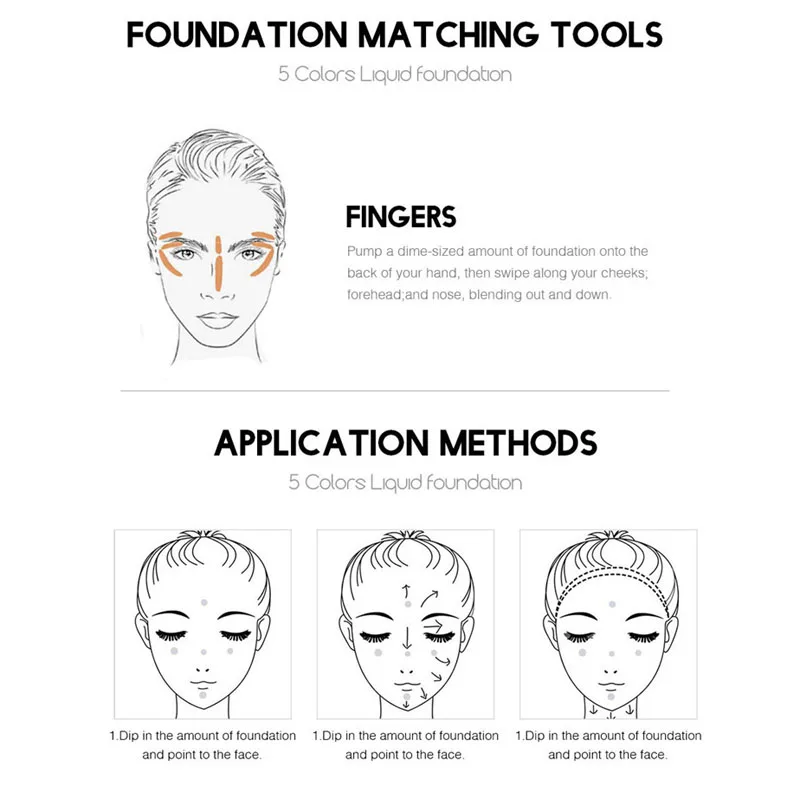 FOUNDATION MATCHING TOOLS
5 Colors Liquid foundation

FINGERS
Pump a dime-sized amount of foundation onto the back of your hand, then swipe along your cheeks; forehead;and nose, blending out and down.

APPLICATION METHODS
5 Colors Liquid foundation

1.Dip in the amount of foundation and point to the face.

1.Dip in the amount of foundation and point to the face.

1.Dip in the amount of foundation and point to the face.