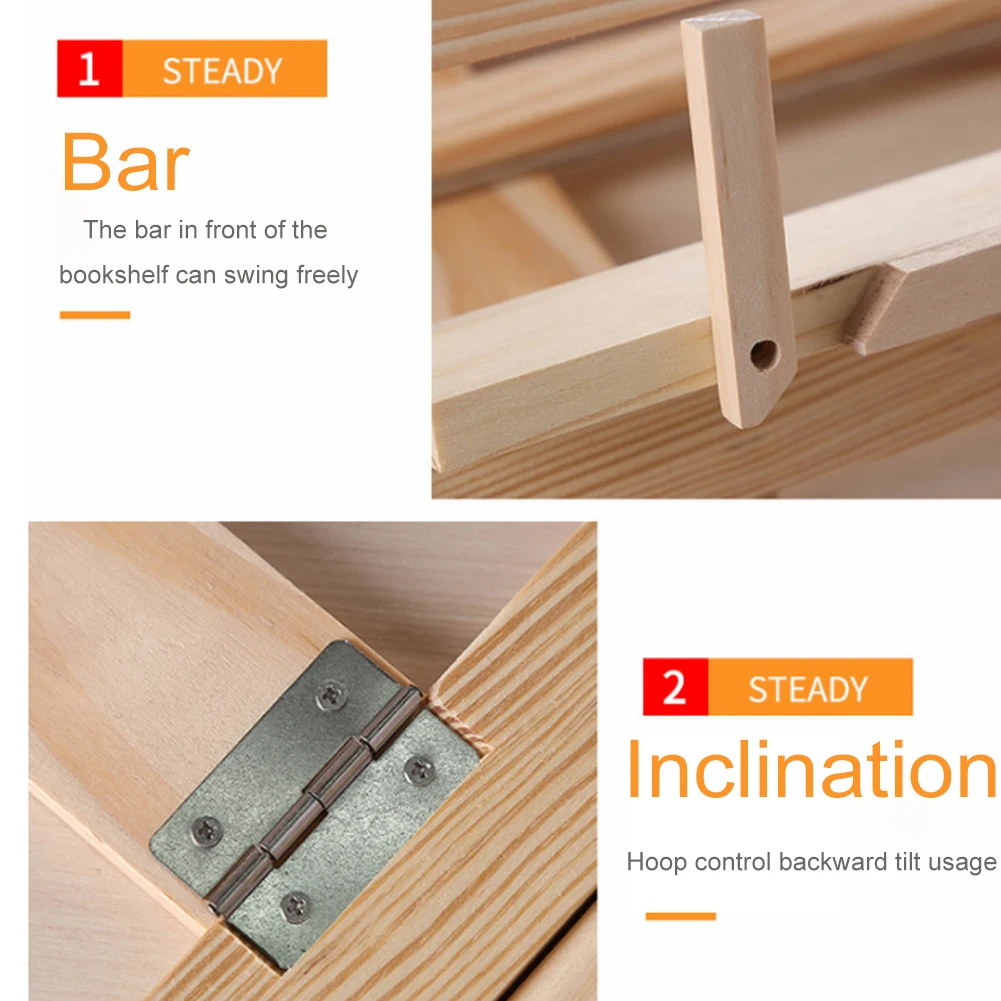 1 STEADY

Bar

The bar in front of the bookshelf can swing freely

2 STEADY

Inclination

Hoop control backward tilt usage