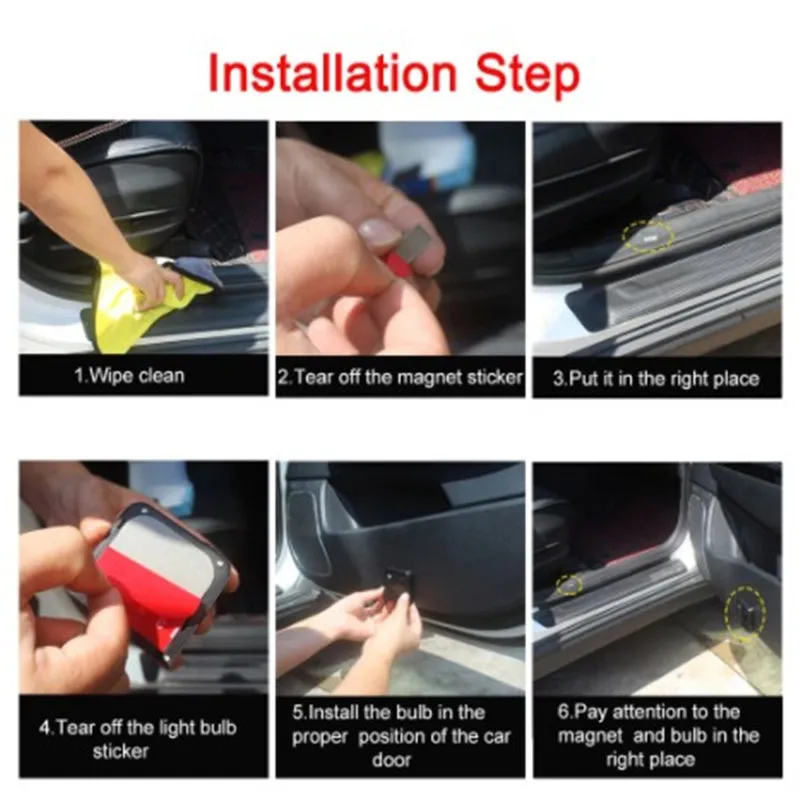 Installation Step

1.Wipe clean

2.Tear off the magnet sticker

3.Put it in the right place

4.Tear off the light bulb sticker

5.Install the bulb in the proper position of the car door

6.Pay attention to the magnet and bulb in the right place