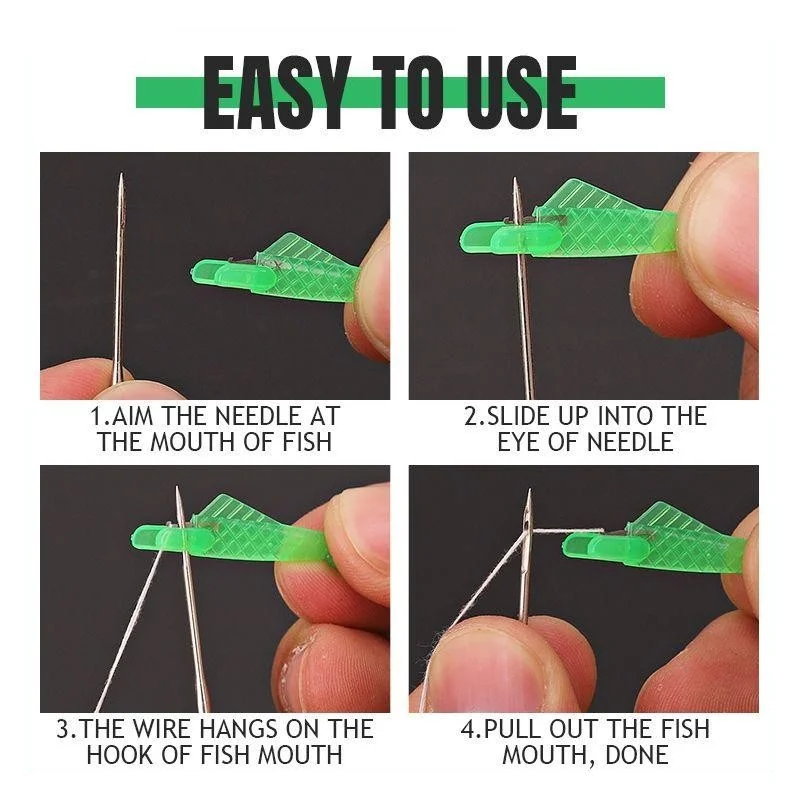 EASY TO USE

1.AIM THE NEEDLE AT THE MOUTH OF FISH

2.SLIDE UP INTO THE EYE OF NEEDLE

3.THE WIRE HANGS ON THE HOOK OF FISH MOUTH

4.PULL OUT THE FISH MOUTH, DONE