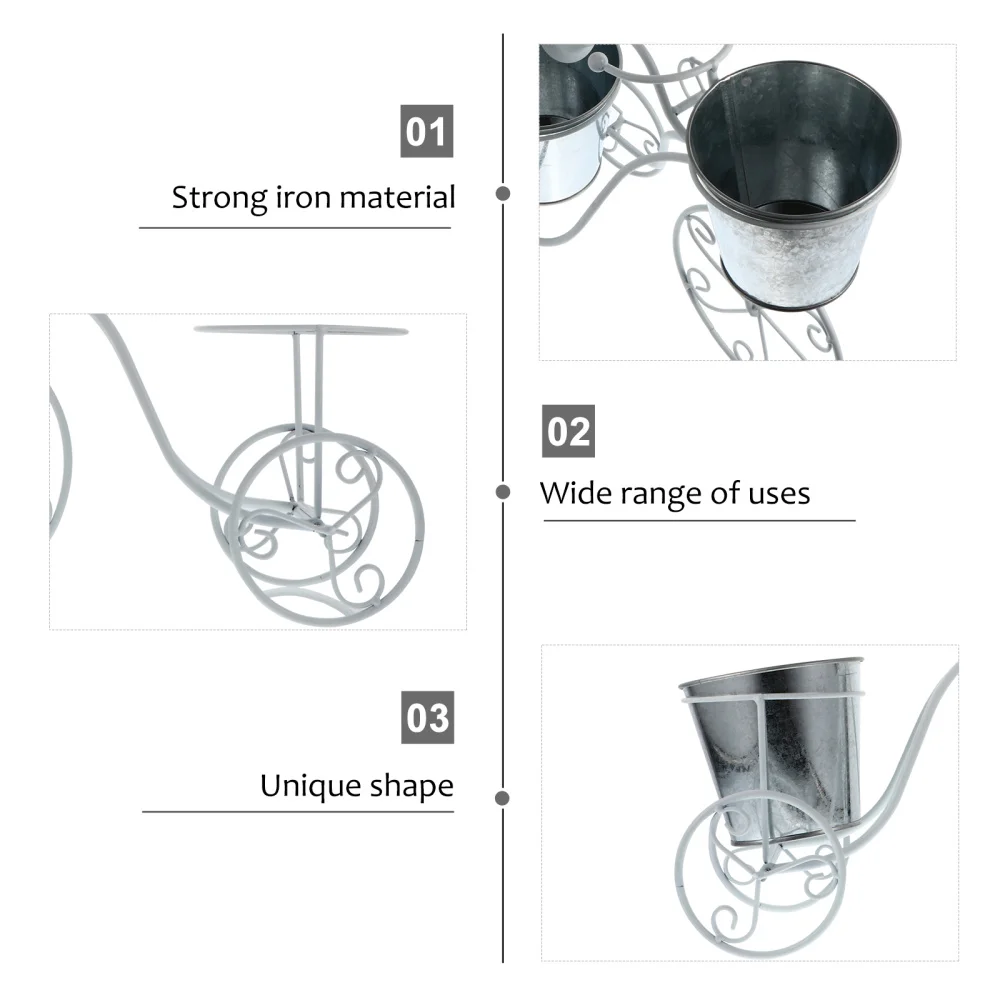 01

Strong iron material

02

Wide range of uses

03

Unique shape