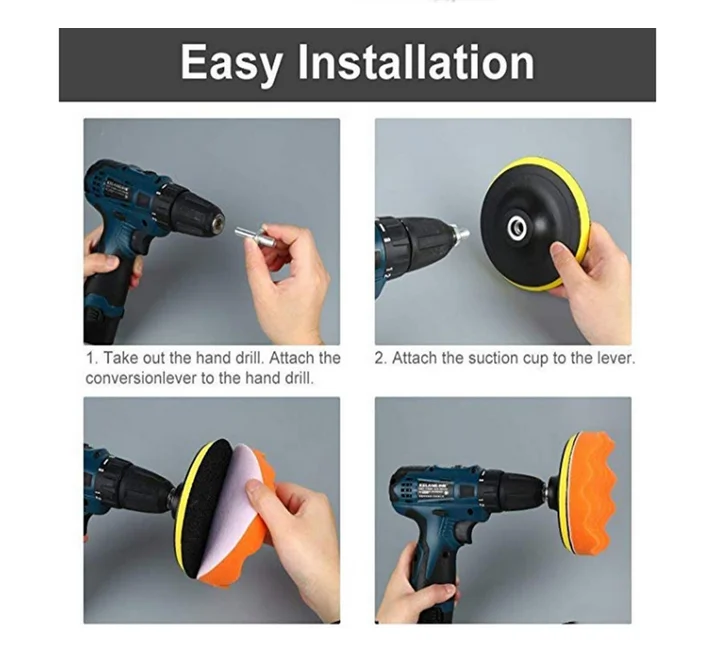 Easy Installation

1. Take out the hand drill. Attach the conversionlever to the hand drill.

2. Attach the suction cup to the lever.