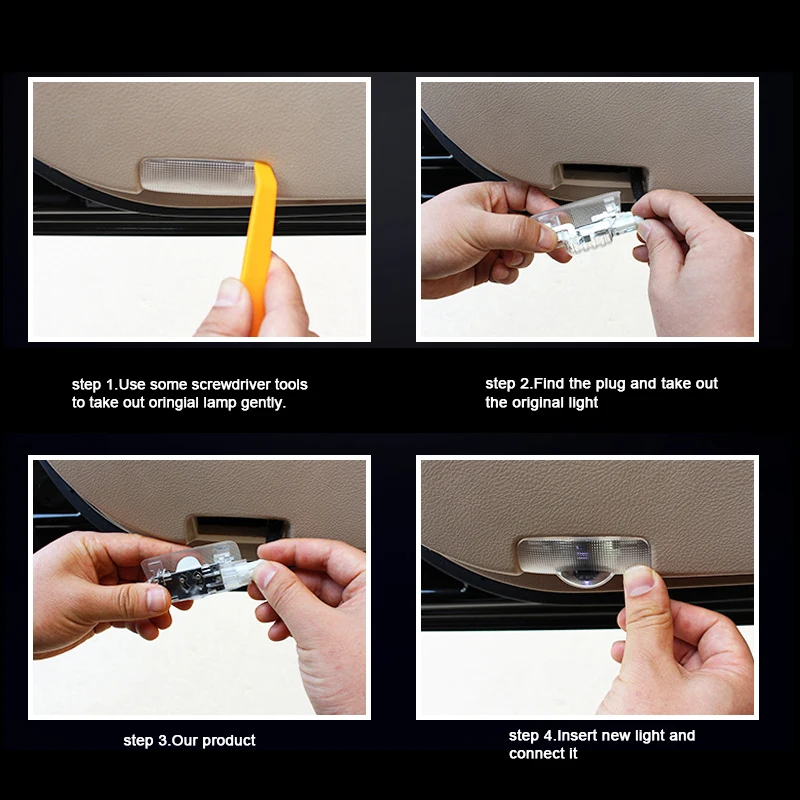 step 1.Use some screwdriver tools to take out oringial lamp gently.

step 2.Find the plug and take out the original light

step 3.Our product

step 4.Insert new light and connect it