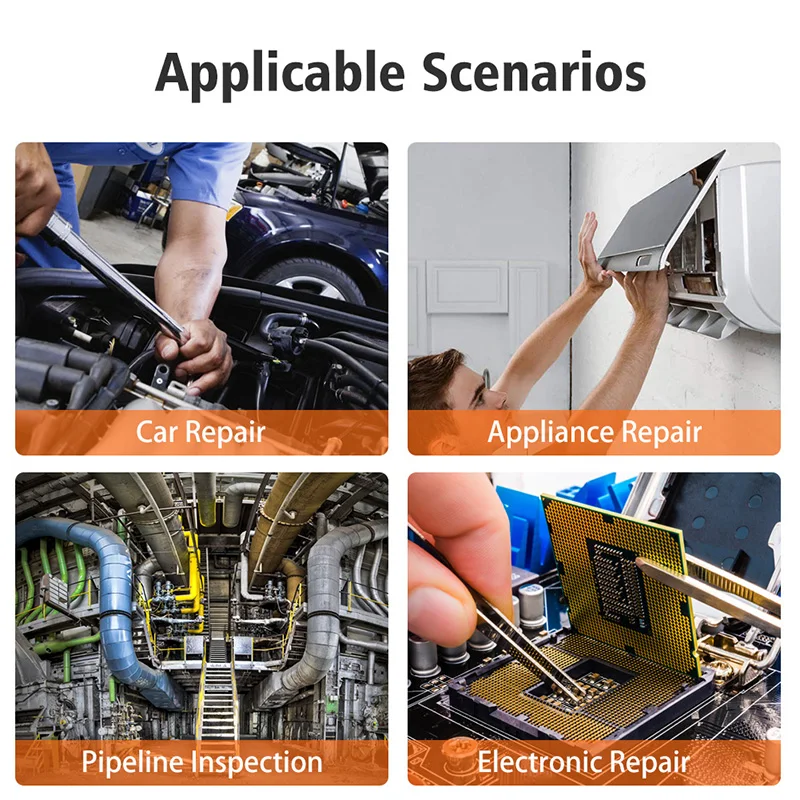 Applicable Scenarios

Car Repair

Appliance Repair

Pipeline Inspection

Electronic Repair