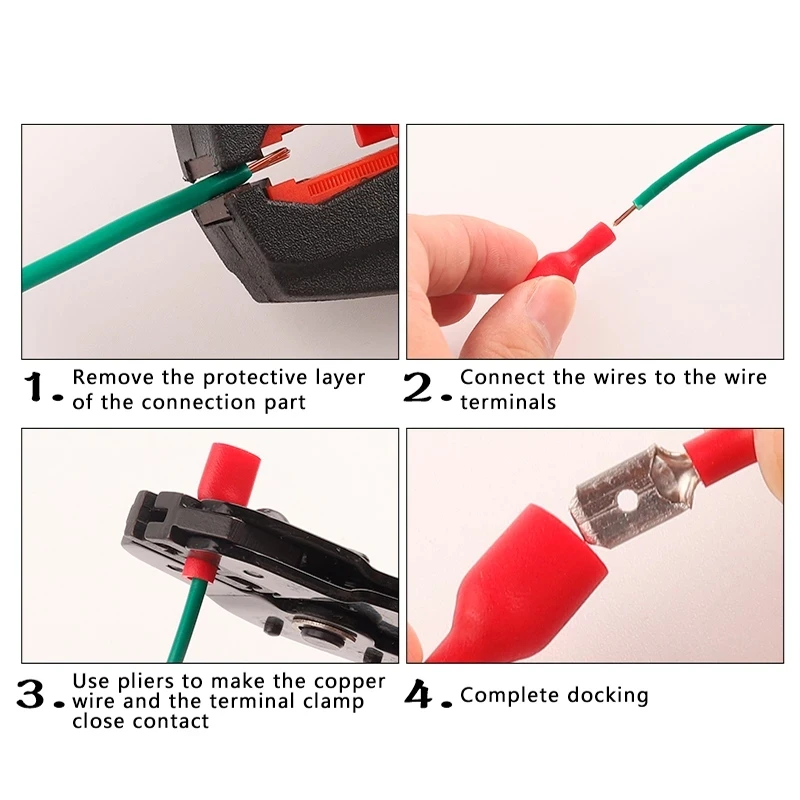 1. Remove the protective layer of the connection part

2. Connect the wires to the wire terminals

3. Use pliers to make the copper wire and the terminal clamp close contact

4. Complete docking