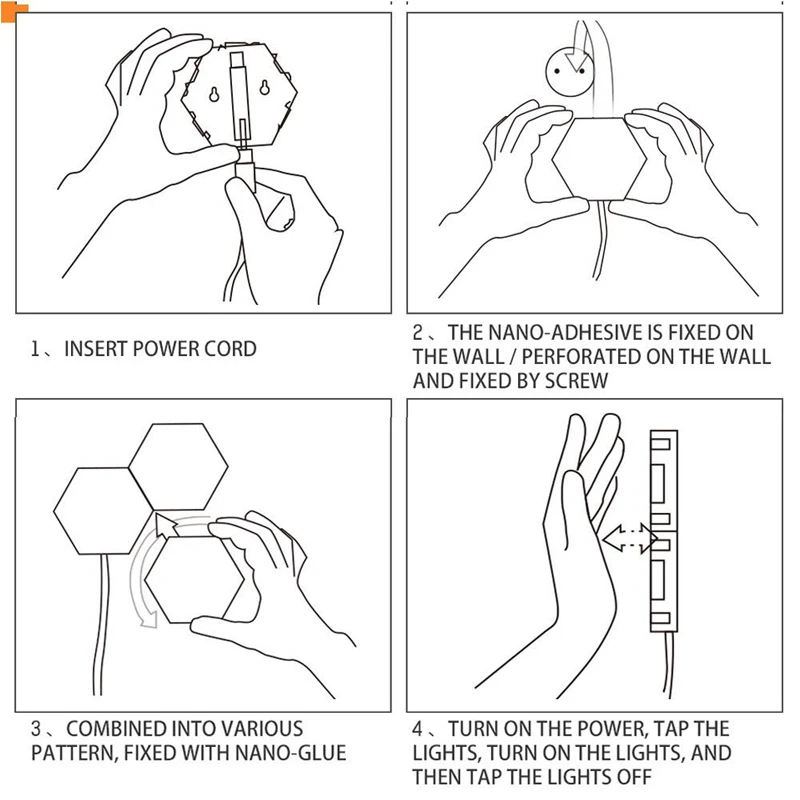 1、INSERT POWER CORD

2、THE NANO-ADHESIVE IS FIXED ON THE WALL / PERFORATED ON THE WALL AND FIXED BY SCREW

3、COMBINED INTO VARIOUS PATTERN, FIXED WITH NANO-GLUE

4、TURN ON THE POWER, TAP THE LIGHTS, TURN ON THE LIGHTS, AND THEN TAP THE LIGHTS OFF