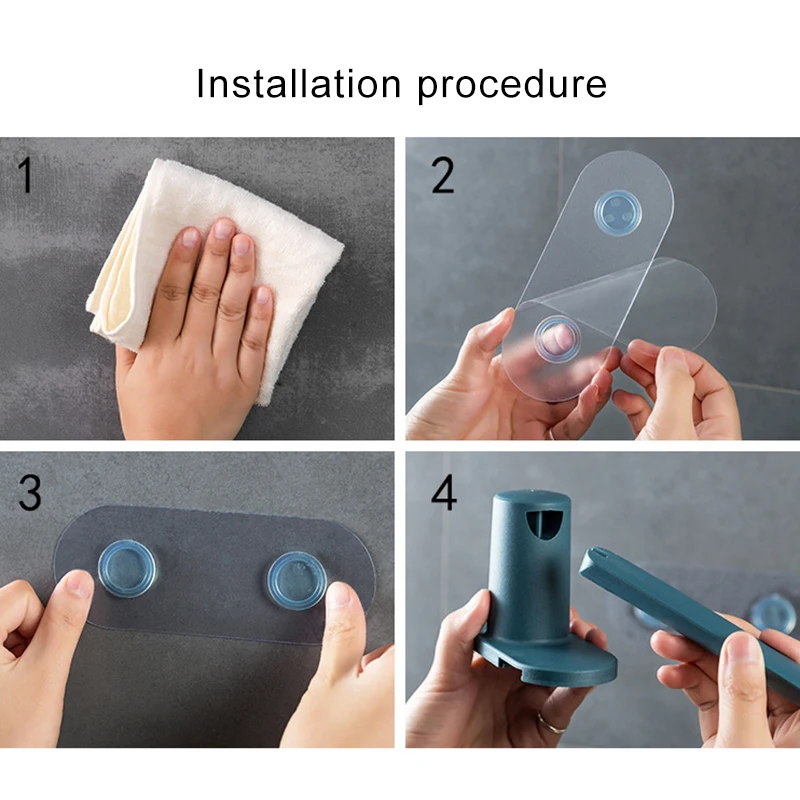 Installation procedure

1

2

3

4