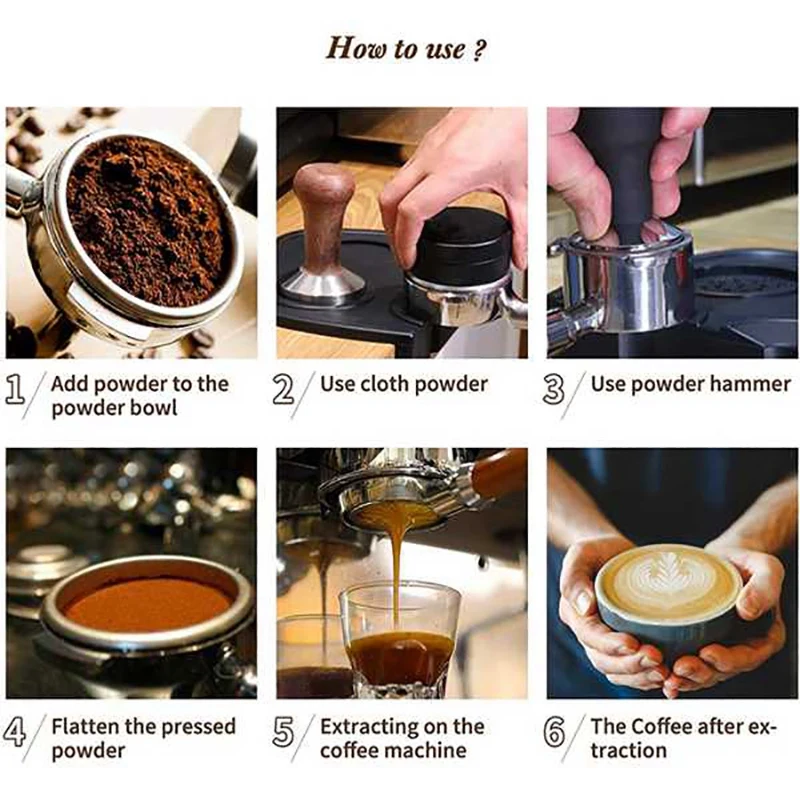 How to use ?

1 Add powder to the powder bowl

2 Use cloth powder

3 Use powder hammer

4 Flatten the pressed powder

5 Extracting on the coffee machine

6 The Coffee after extraction