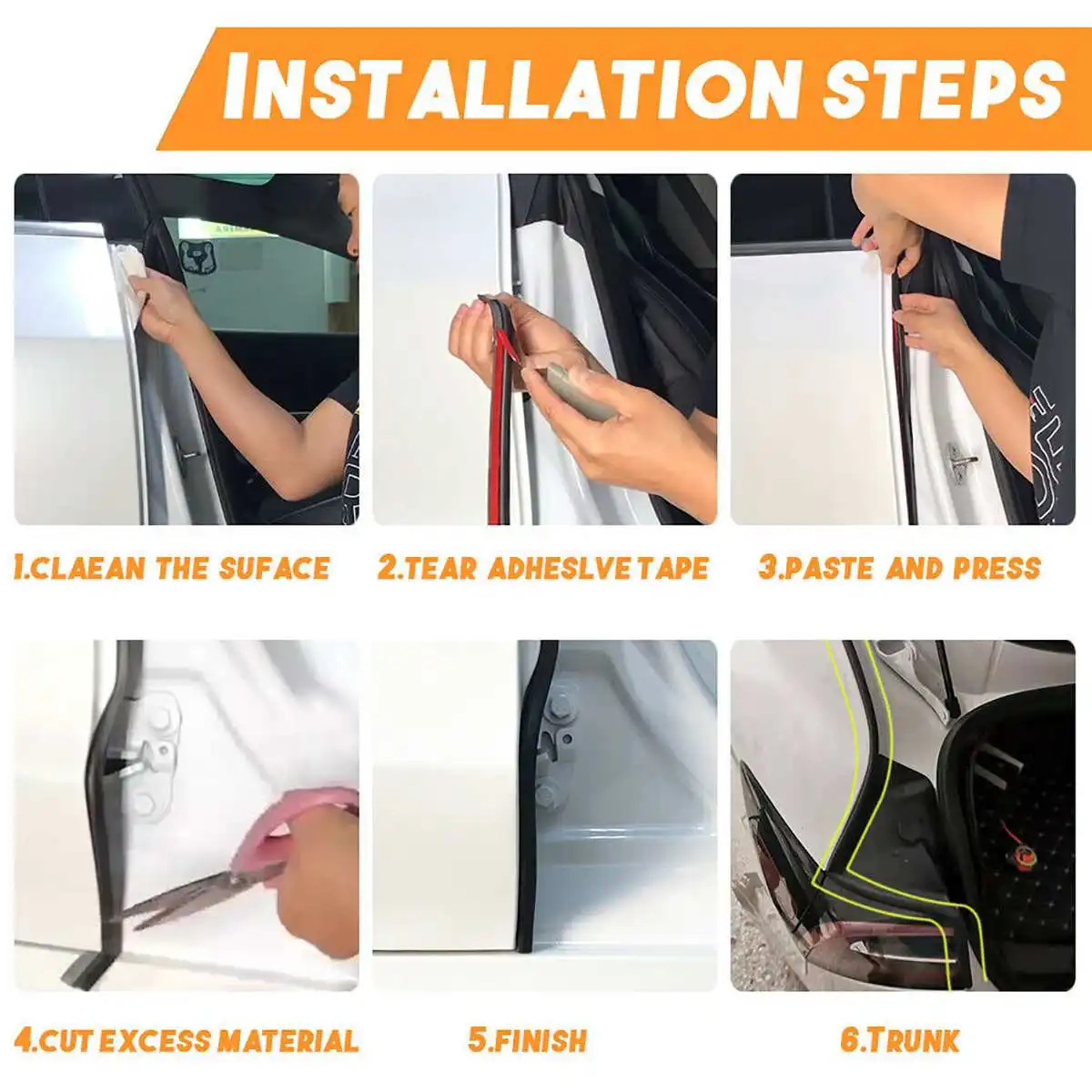 INSTALLATION STEPS

1.CLAEAN THE SUFACE

2.TEAR ADHESLVE TAPE

3.PASTE AND PRESS

4.CUT EXCESS MATERIAL

5.FINISH

6.TRUNK