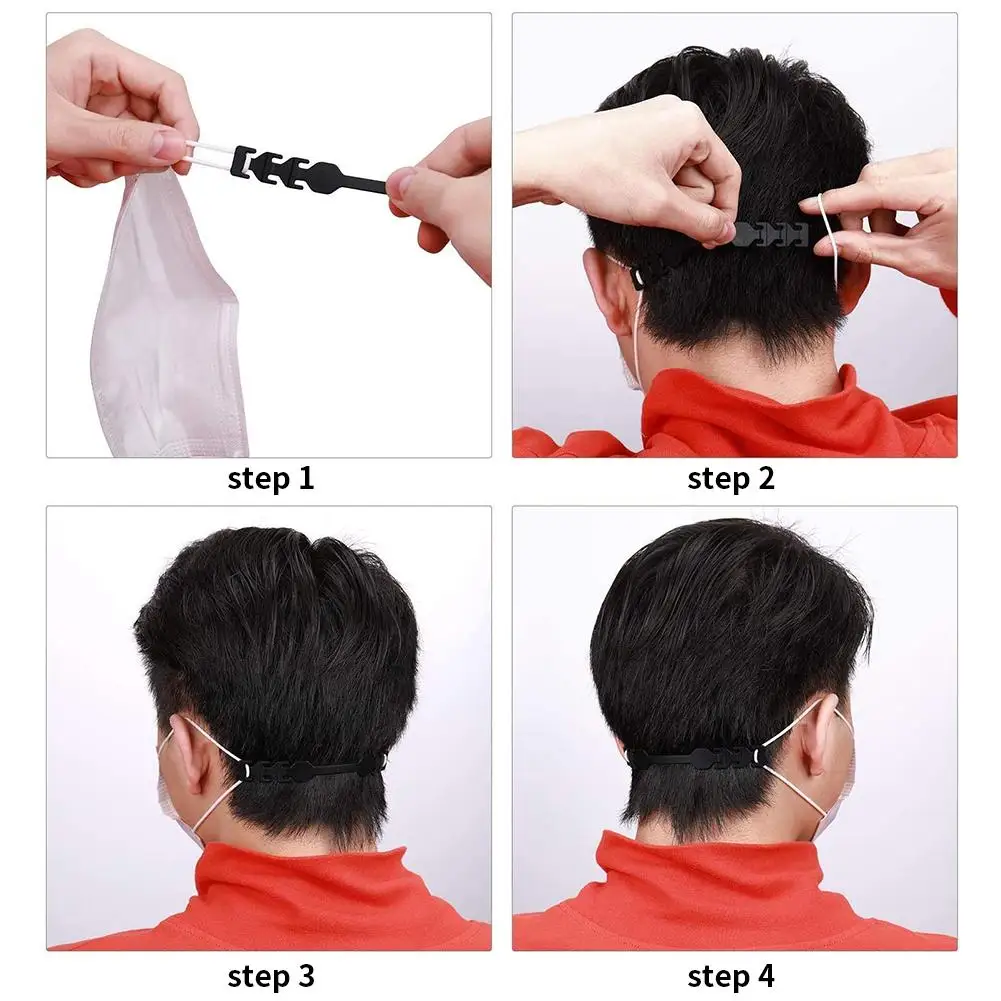 step 1

step 2

step 3

step 4