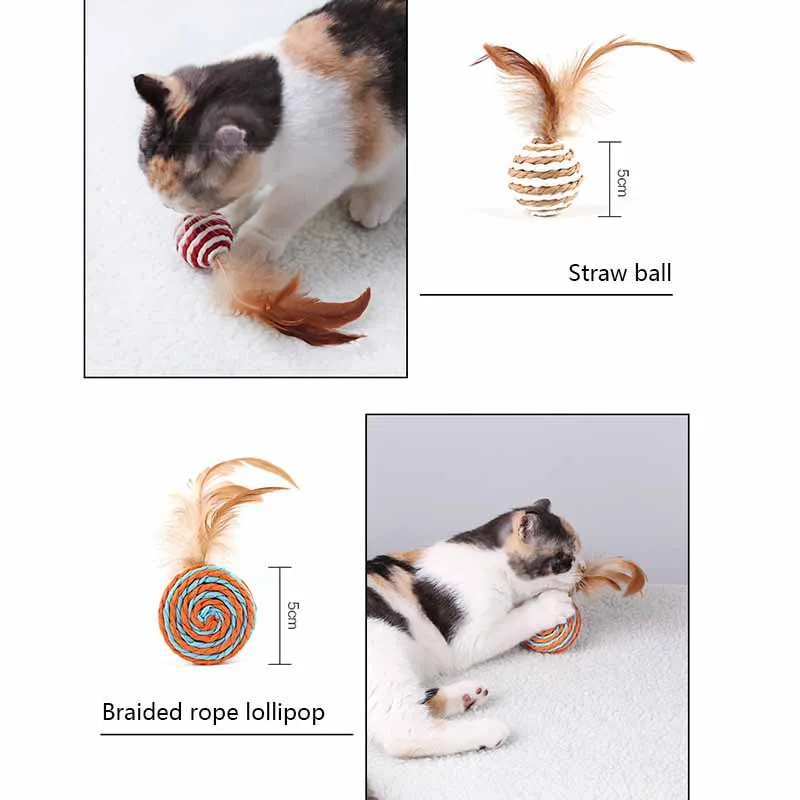 5cm

Straw ball

5cm

Braided rope lollipop