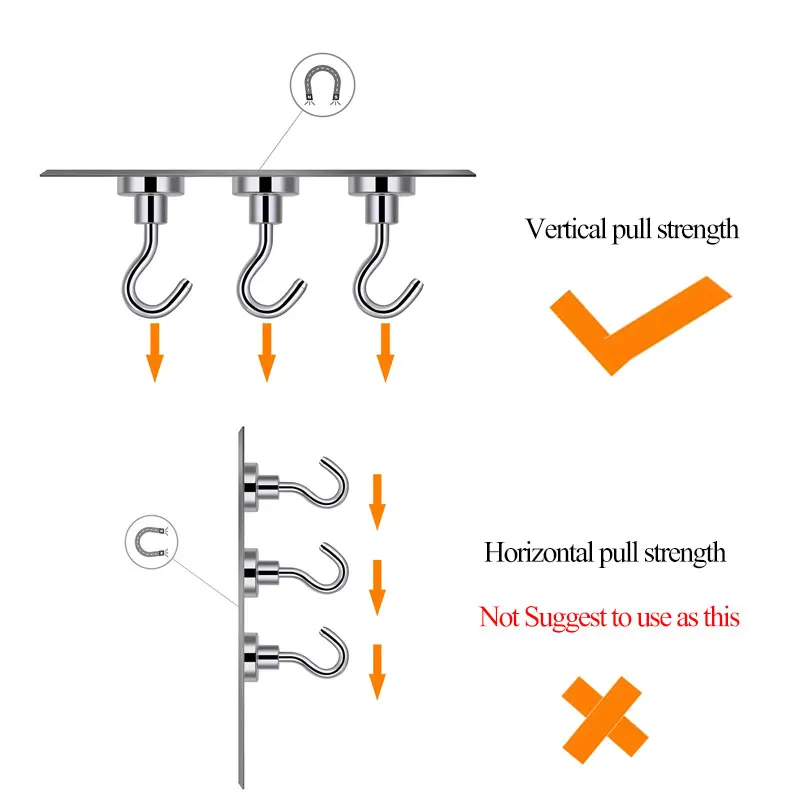 Vertical pull strength

Horizontal pull strength

Not Suggest to use as this