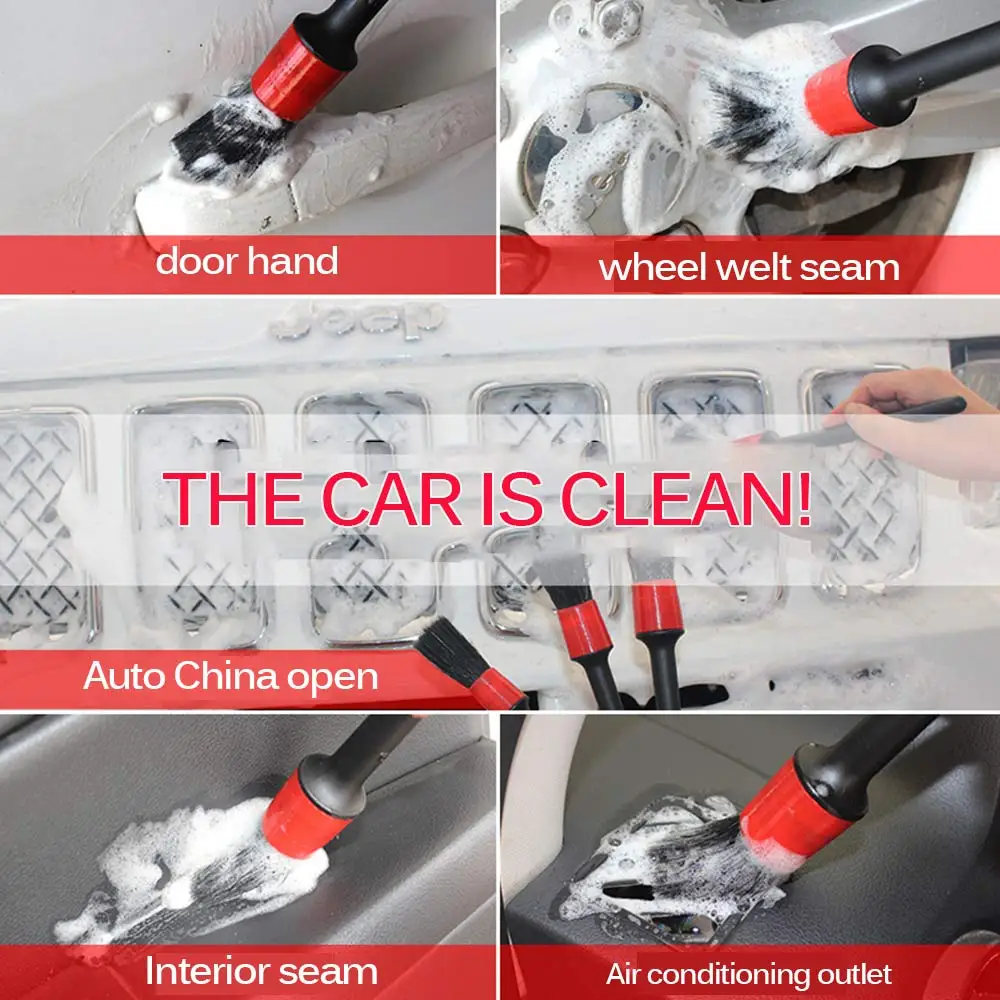 door hand

wheel welt seam

Jeep

THE CAR IS CLEAN!

Auto China open

Interior seam

Air conditioning outlet