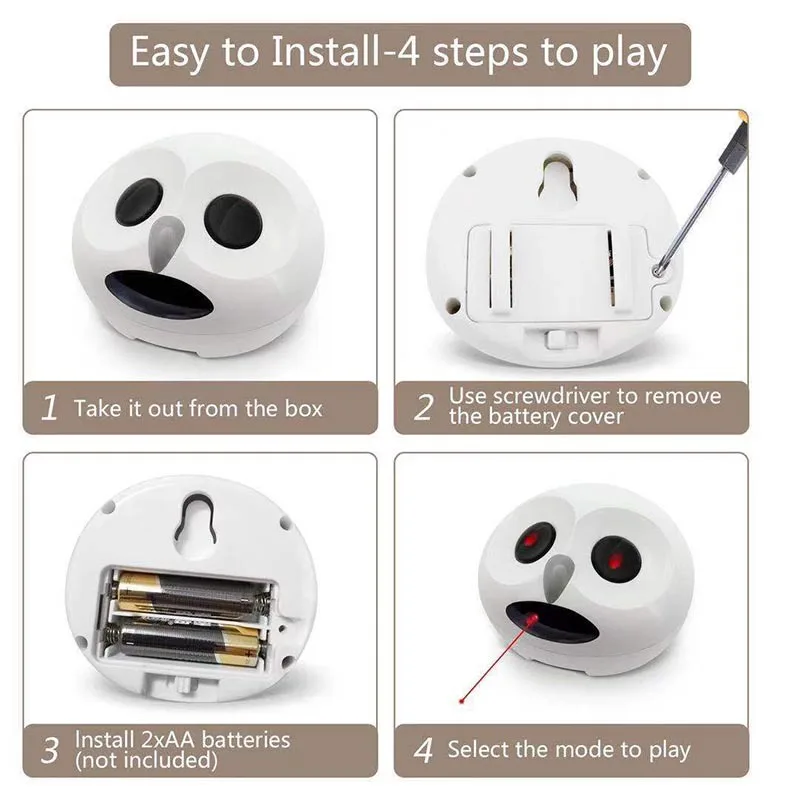 Easy to Install-4 steps to play

1 Take it out from the box

2 Use screwdriver to remove the battery cover

3 Install 2xAA batteries (not included)

4 Select the mode to play