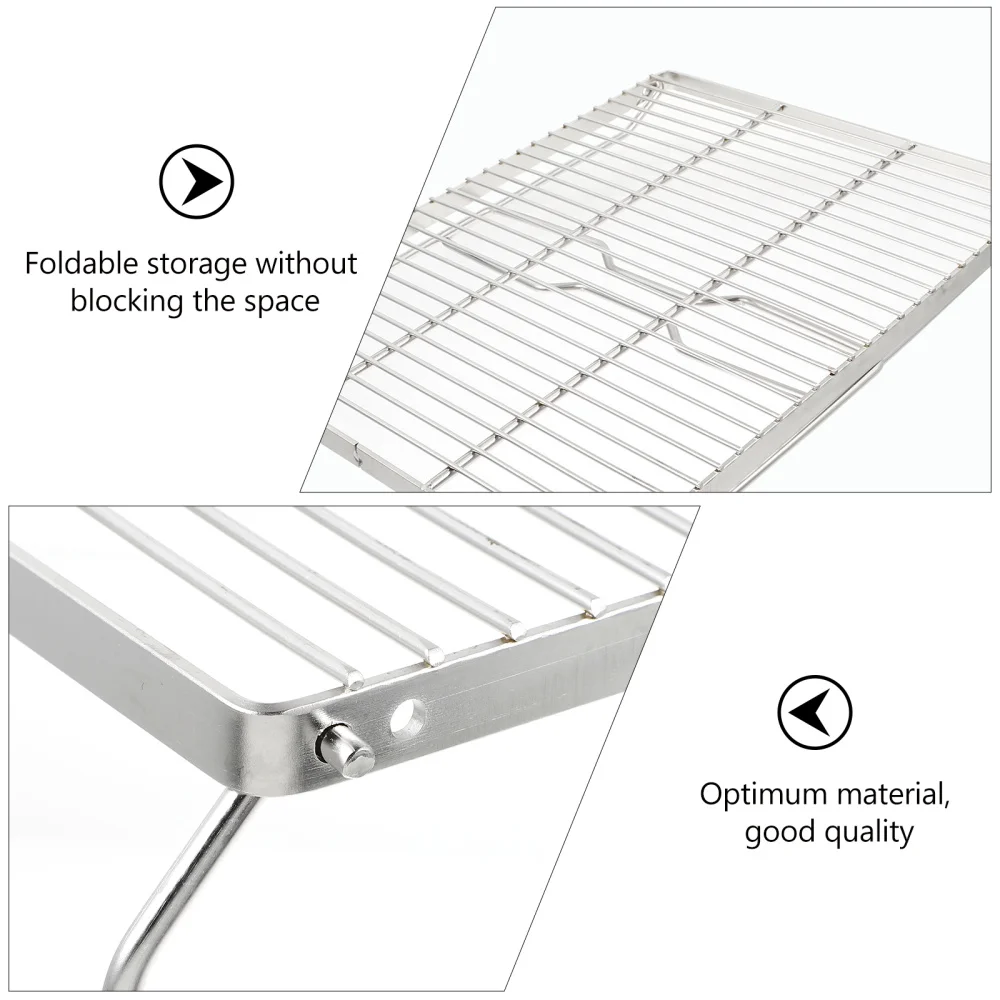 Foldable storage without blocking the space

Optimum material, good quality