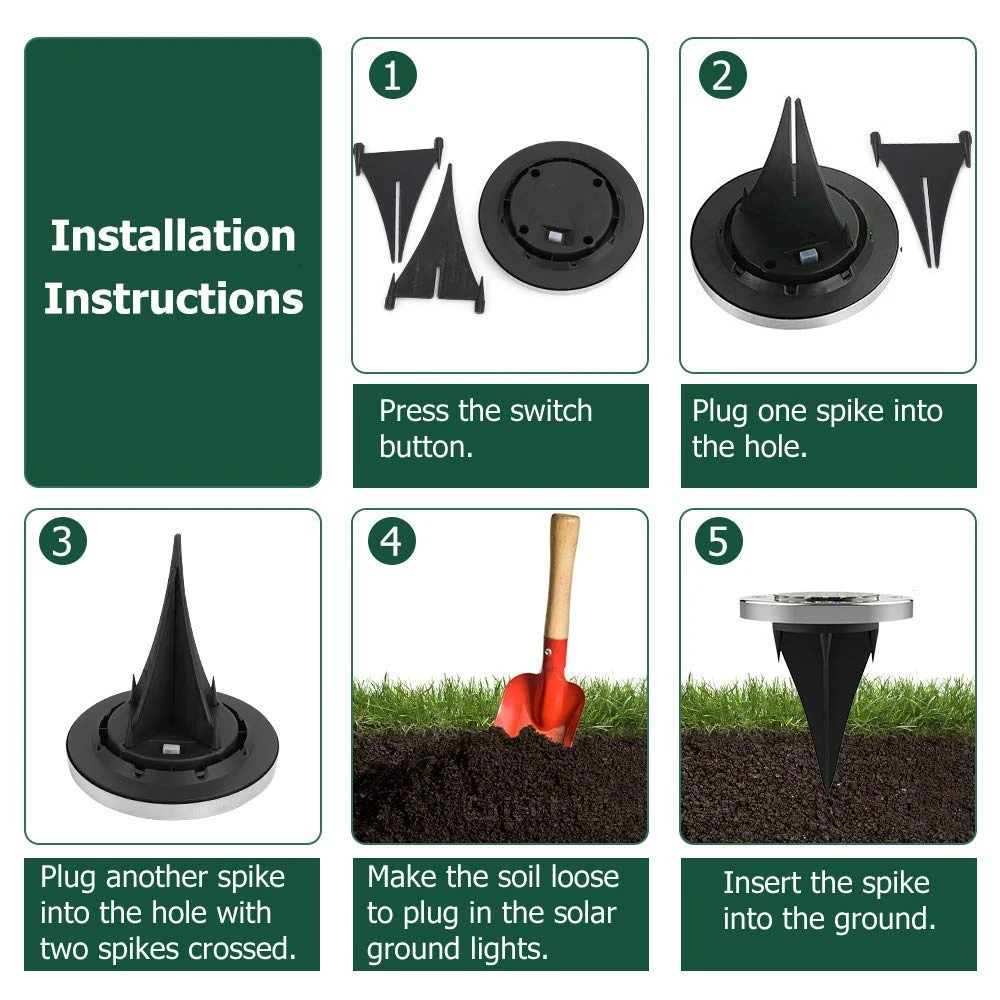 Installation Instructions

1

Press the switch button.

2

Plug one spike into the hole.

3

Plug another spike into the hole with two spikes crossed.

4

Make the soil loose to plug in the solar ground lights.

5

Insert the spike into the ground.