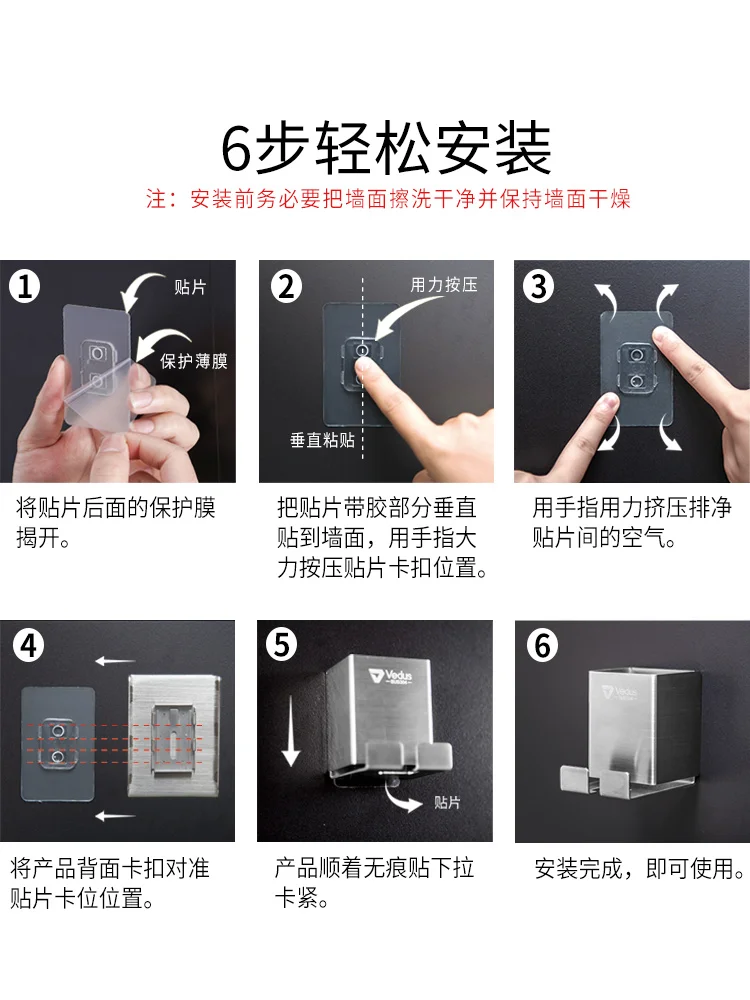 6步轻松安装

注：安装前务必要把墙面擦洗干净并保持墙面干燥

1

贴片

保护薄膜

将贴片后面的保护膜揭开。

2

用力按压

垂直粘贴

把贴片带胶部分垂直贴到墙面，用手指大力按压贴片卡扣位置。

3

用手指用力挤压排净贴片间的空气。

4

将产品背面卡扣对准贴片卡位位置。

5

Vedus

贴片

产品顺着无痕贴下拉卡紧。

6

Vedus

安装完成，即可使用。