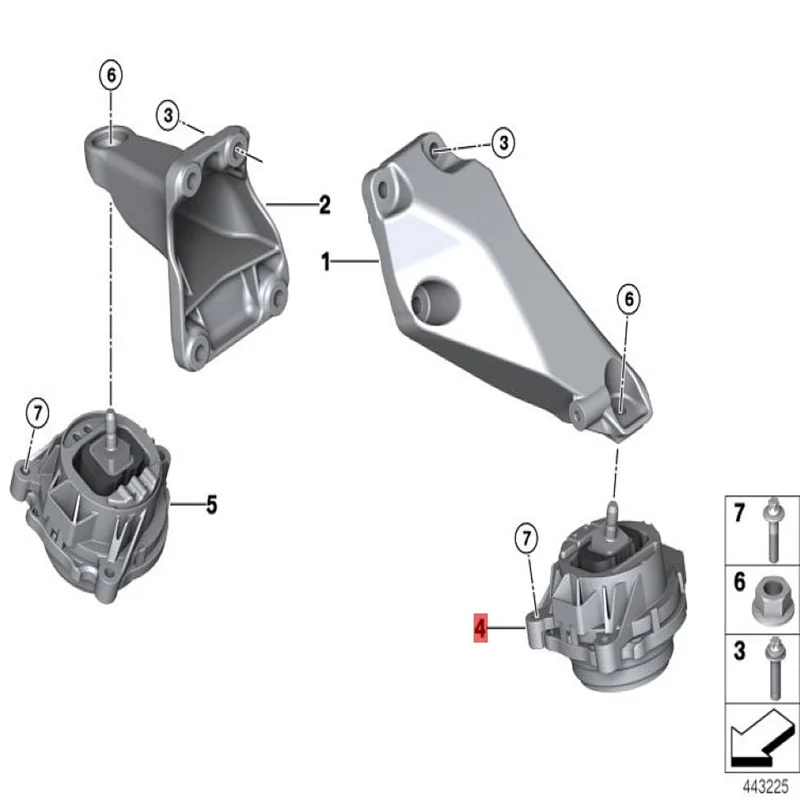 6
3
2
3
1
6
7
5
7
4
7
6
3
443225