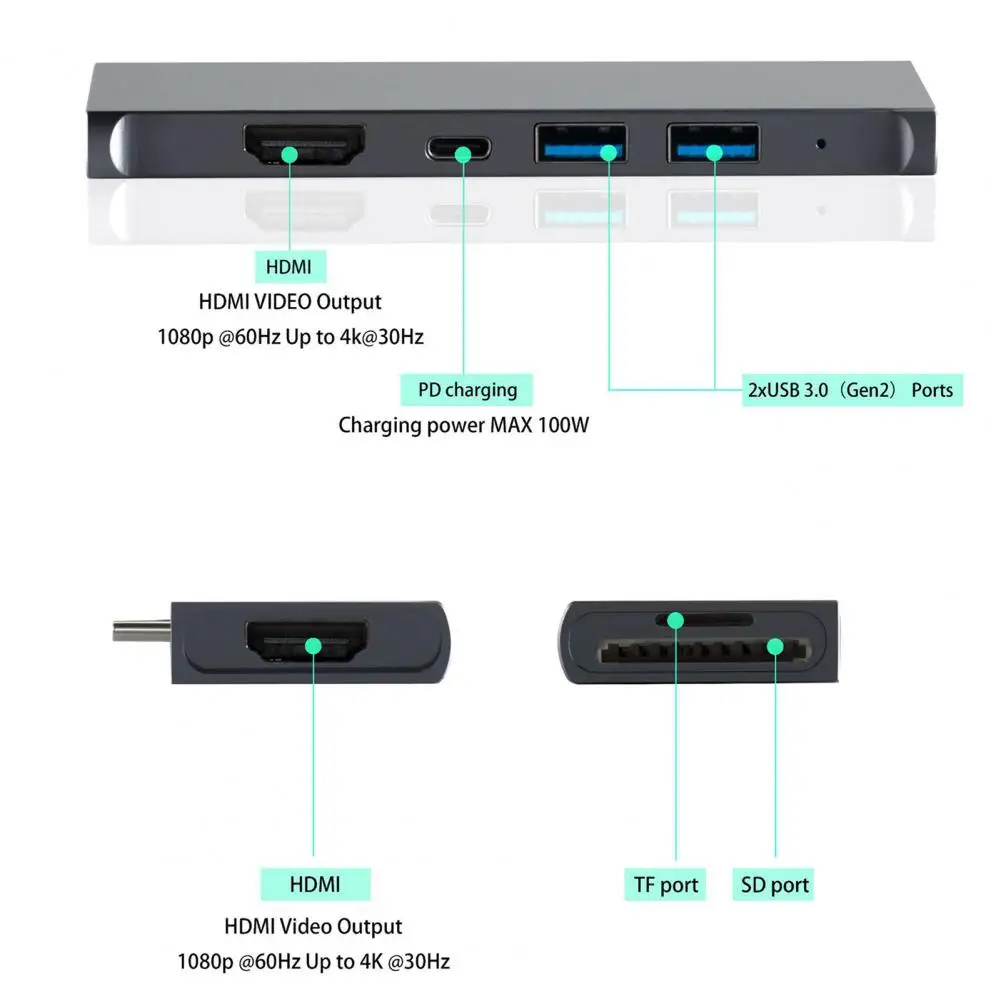 HDMI
HDMI VIDEO Output
1080p @60Hz Up to 4k@30Hz

PD charging
Charging power MAX 100W

2xUSB 3.0（Gen2） Ports

HDMI
HDMI Video Output
1080p @60Hz Up to 4K @30Hz

TF port

SD port