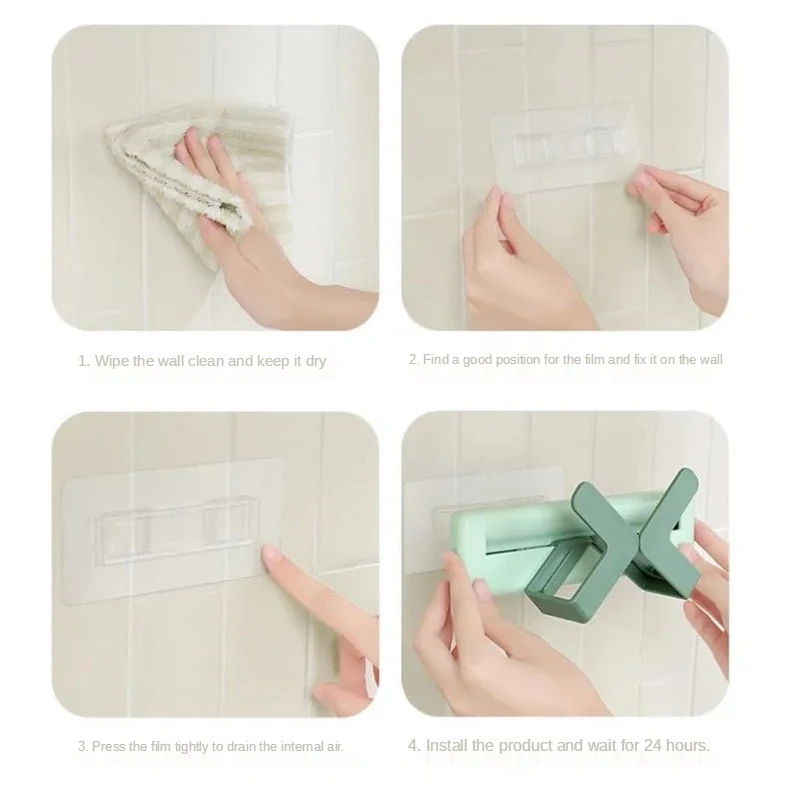 1. Wipe the wall clean and keep it dry

2. Find a good position for the film and fix it on the wall

3. Press the film tightly to drain the internal air.

4. Install the product and wait for 24 hours.